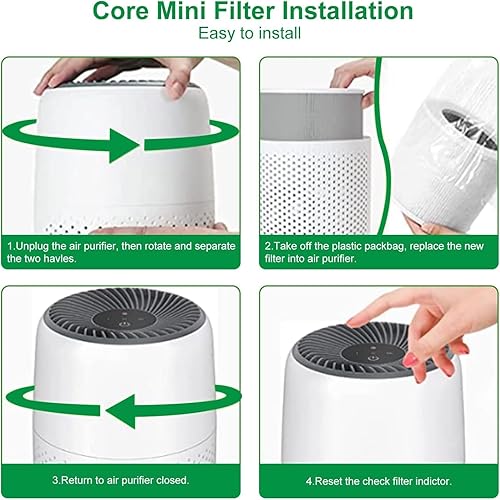 Core Mini Filter Installation
Easy to install

1.Unplug the air purifier, then rotate and separate the two havles.

2.Take off the plastic packbag, replace the new filter into air purifier.

3.Return to air purifier closed.

4.Reset the check filter indictor.