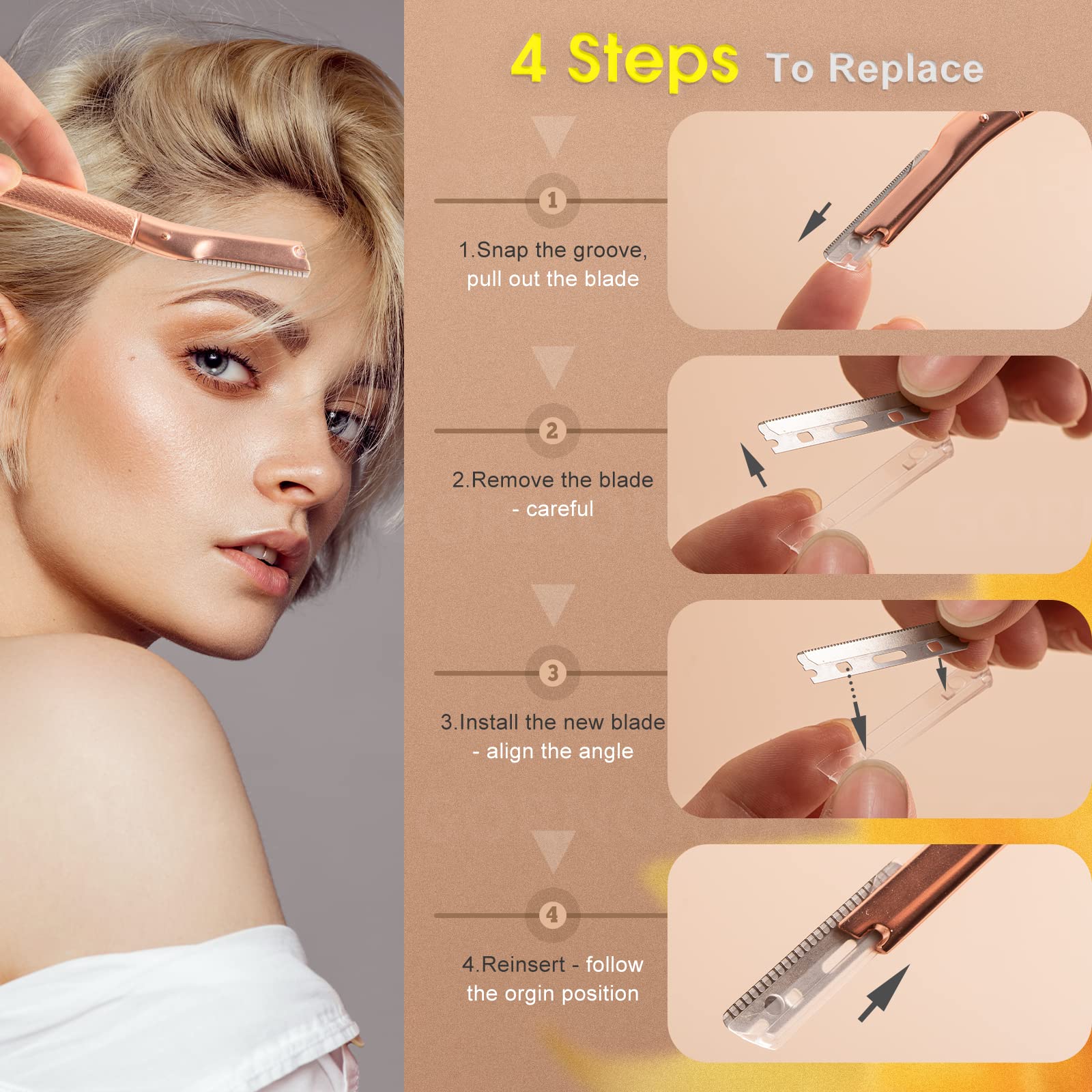 4 Steps To Replace

1

1.Snap the groove, pull out the blade

2

2.Remove the blade - careful

3

3.Install the new blade - align the angle

4

4.Reinsert - follow the orgin position