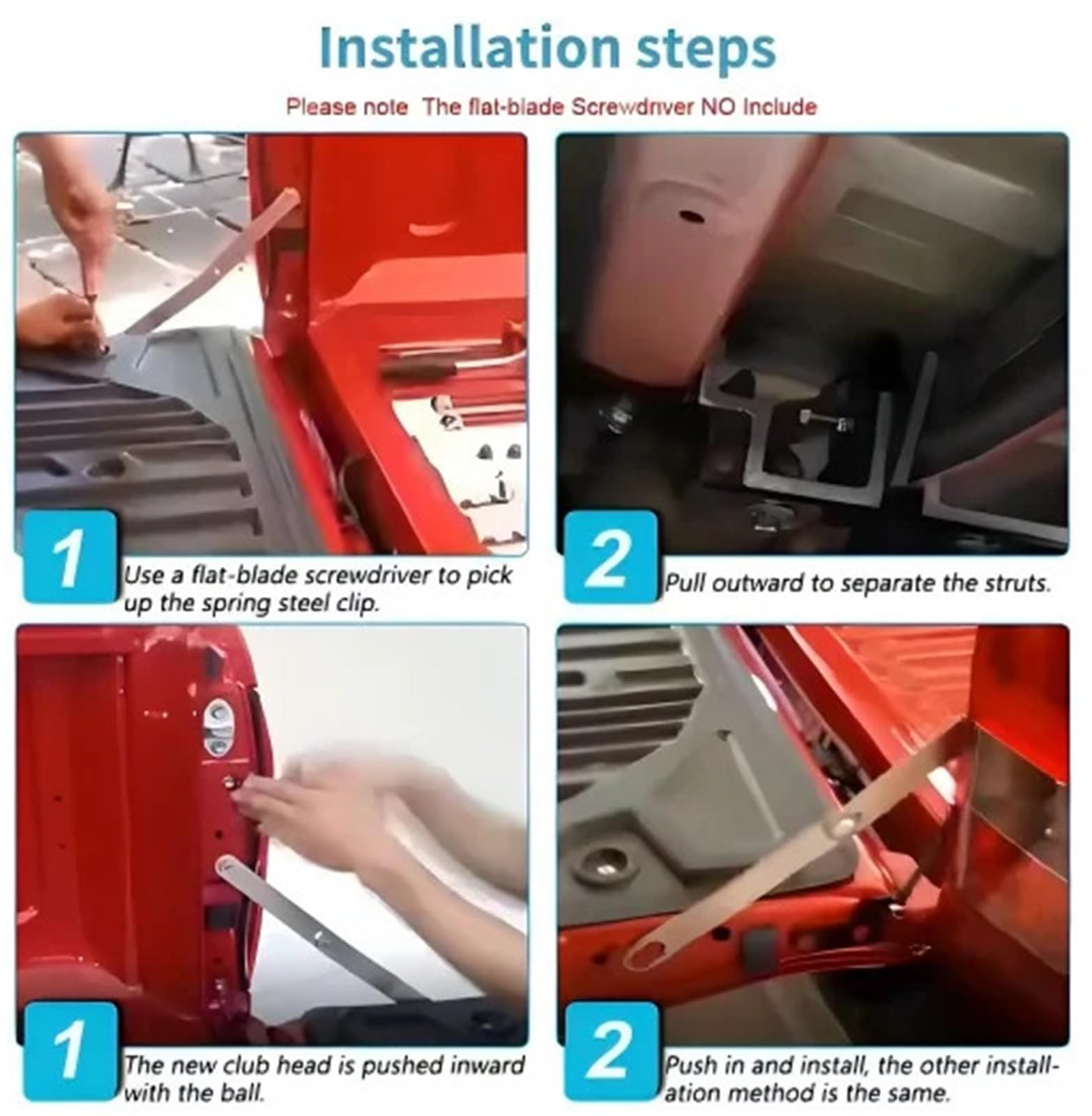 Installation steps

Please note The flat-blade Screwdriver NO Include

1

Use a flat-blade screwdriver to pick up the spring steel clip.

2

Pull outward to separate the struts.

1

The new club head is pushed inward with the ball.

2

Push in and install, the other installation method is the same.