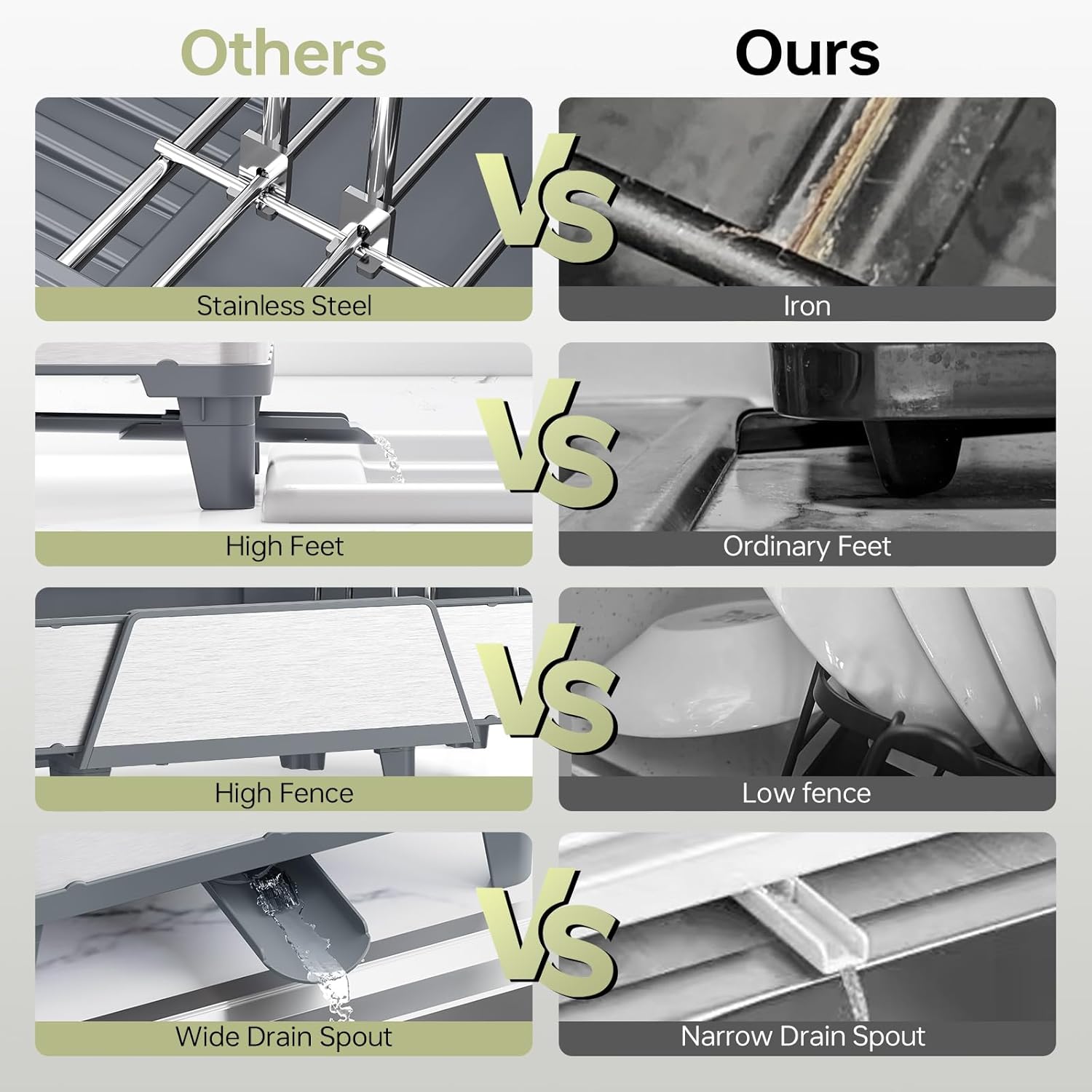 Others

Ours

Stainless Steel

VS

Iron

High Feet

VS

Ordinary Feet

High Fence

VS

Low fence

Wide Drain Spout

VS

Narrow Drain Spout