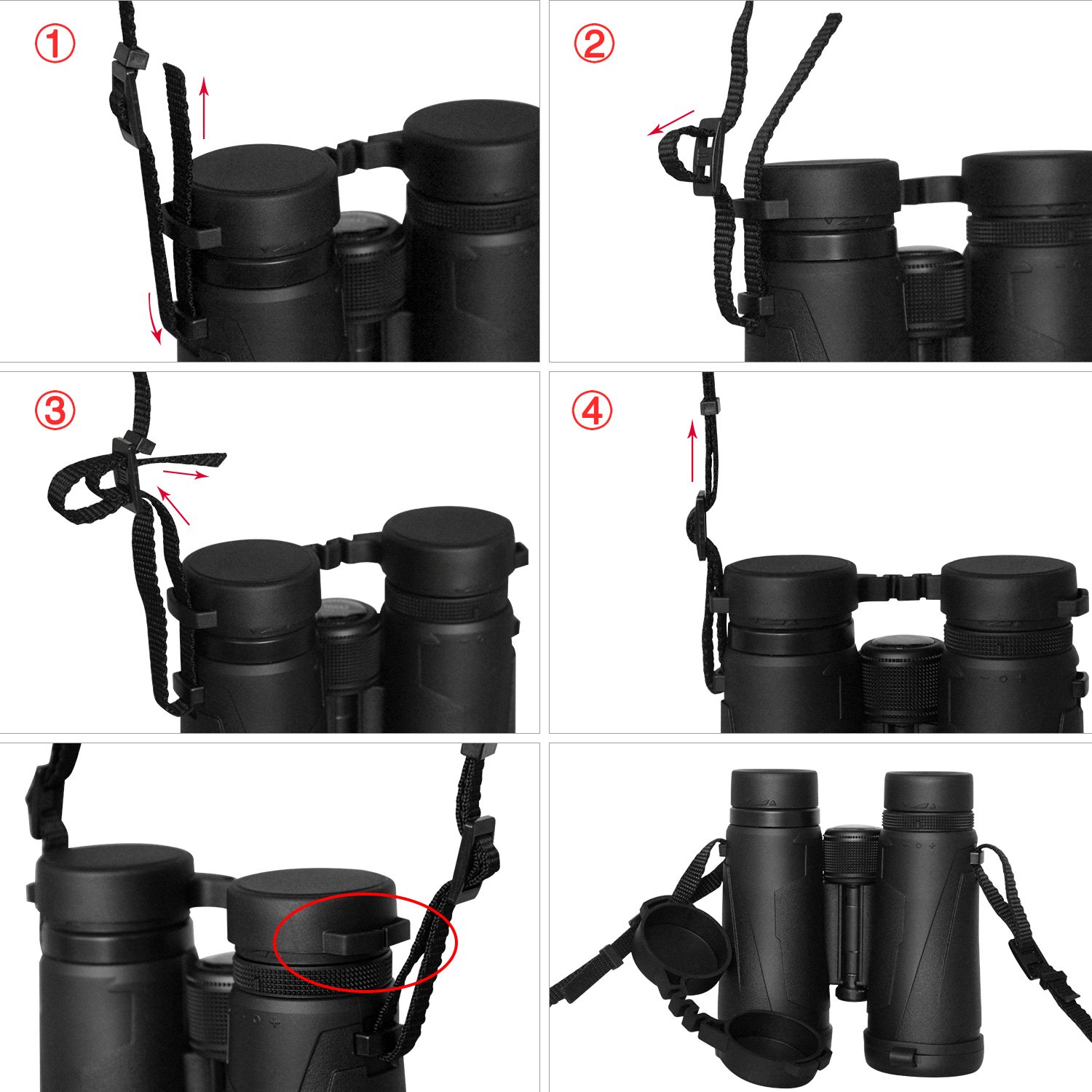 ①

②

③

④