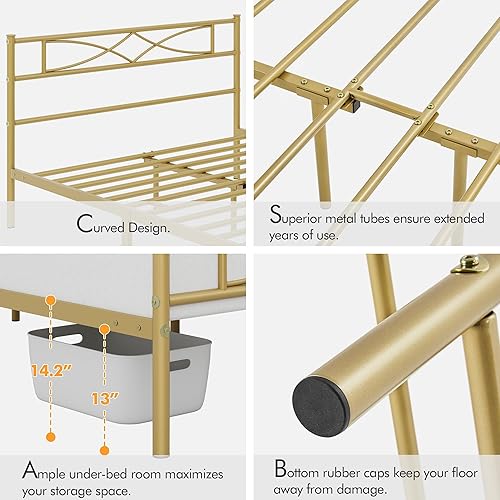 Curved Design.

Superior metal tubes ensure extended years of use.

14.2"

13"

Ample under-bed room maximizes your storage space.

Bottom rubber caps keep your floor away from damage.