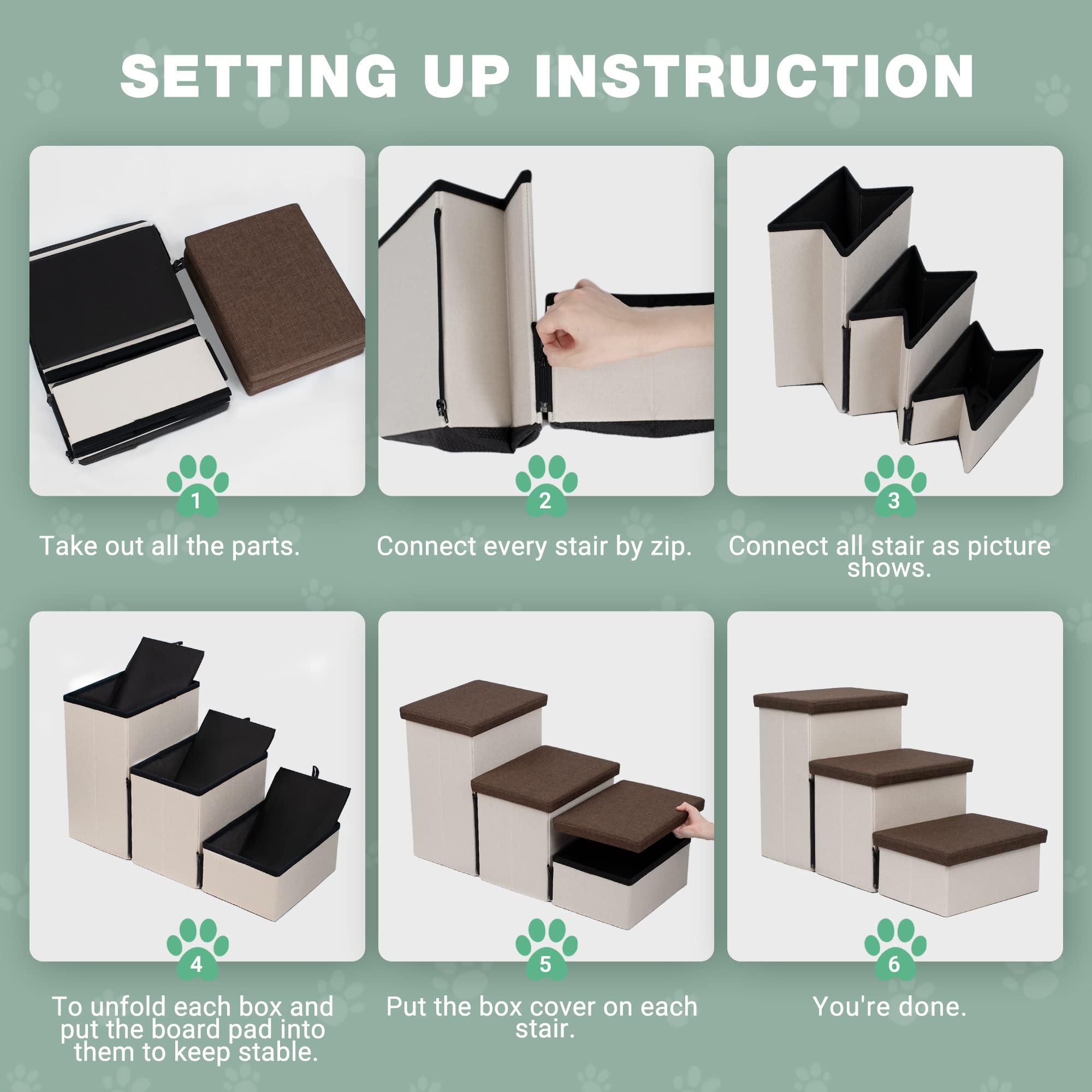 SETTING UP INSTRUCTION

1

Take out all the parts.

2

Connect every stair by zip.

3

Connect all stair as picture shows.

4

To unfold each box and put the board pad into them to keep stable.

5

Put the box cover on each stair.

6

You're done.