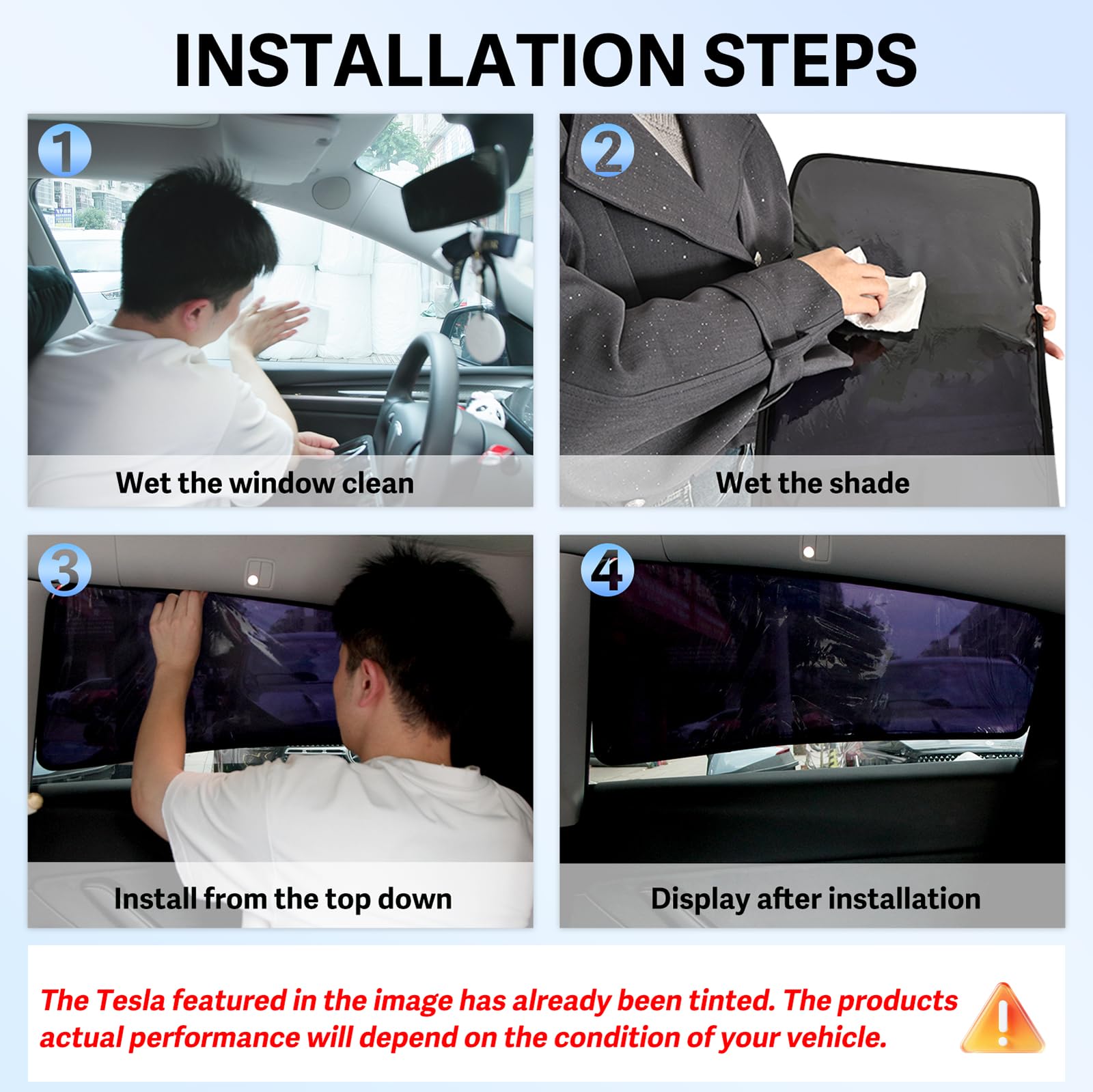 INSTALLATION STEPS

1

Wet the window clean

2

Wet the shade

3

Install from the top down

4

Display after installation

The Tesla featured in the image has already been tinted. The products actual performance will depend on the condition of your vehicle.