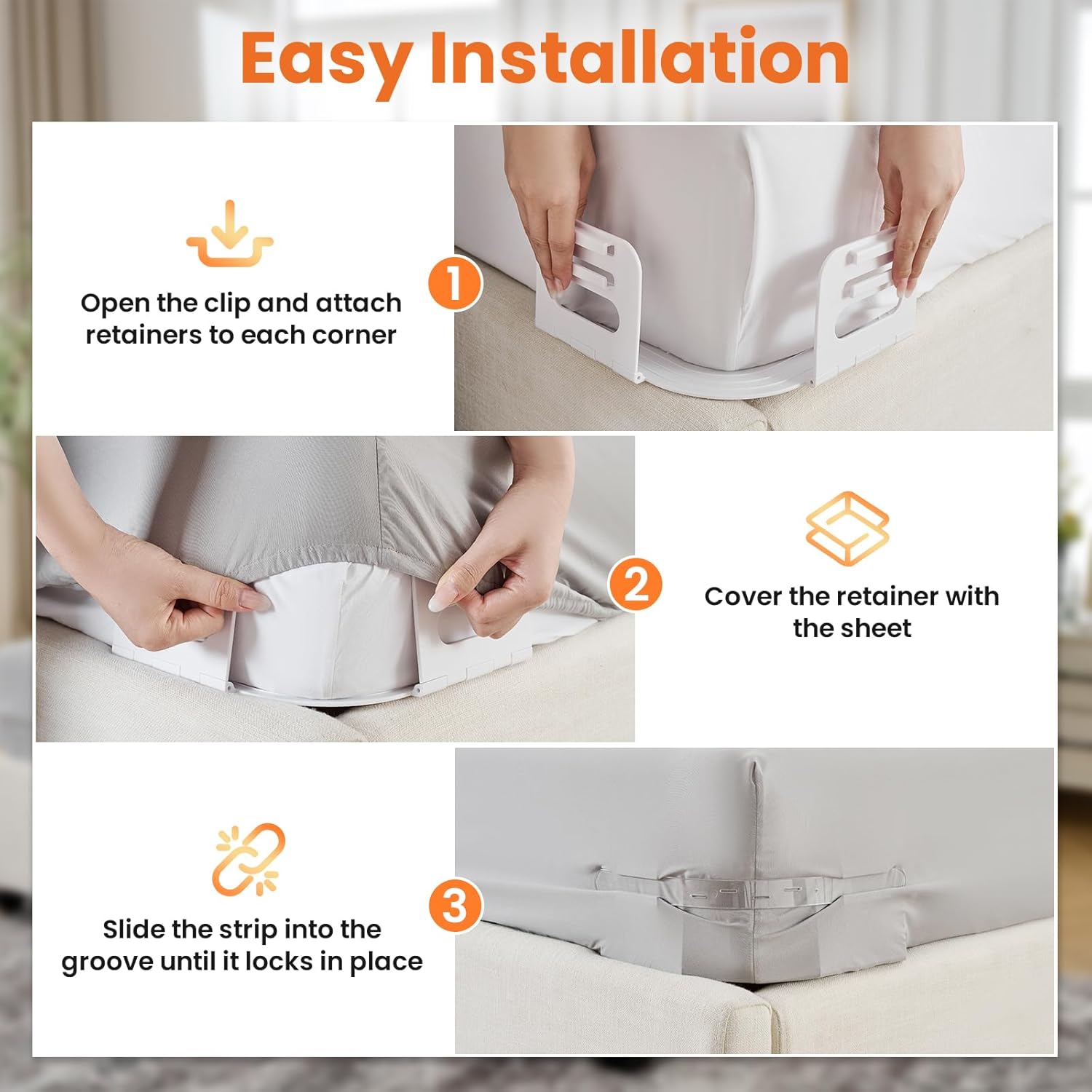 Easy Installation

Open the clip and attach retainers to each corner

1

2

Cover the retainer with the sheet

Slide the strip into the groove until it locks in place

3