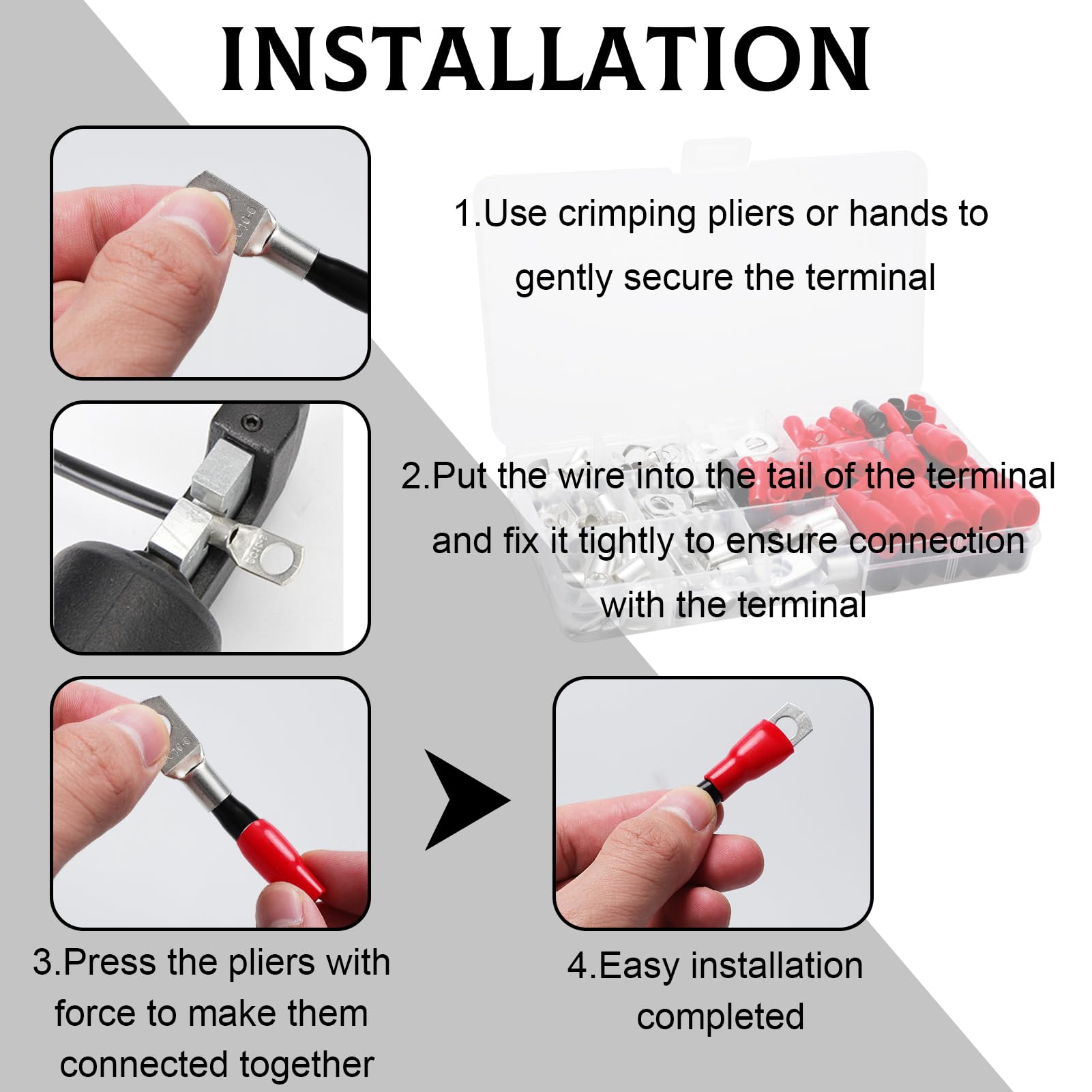 INSTALLATION

1.Use crimping pliers or hands to gently secure the terminal

2.Put the wire into the tail of the terminal and fix it tightly to ensure connection with the terminal

3.Press the pliers with force to make them connected together

4.Easy installation completed