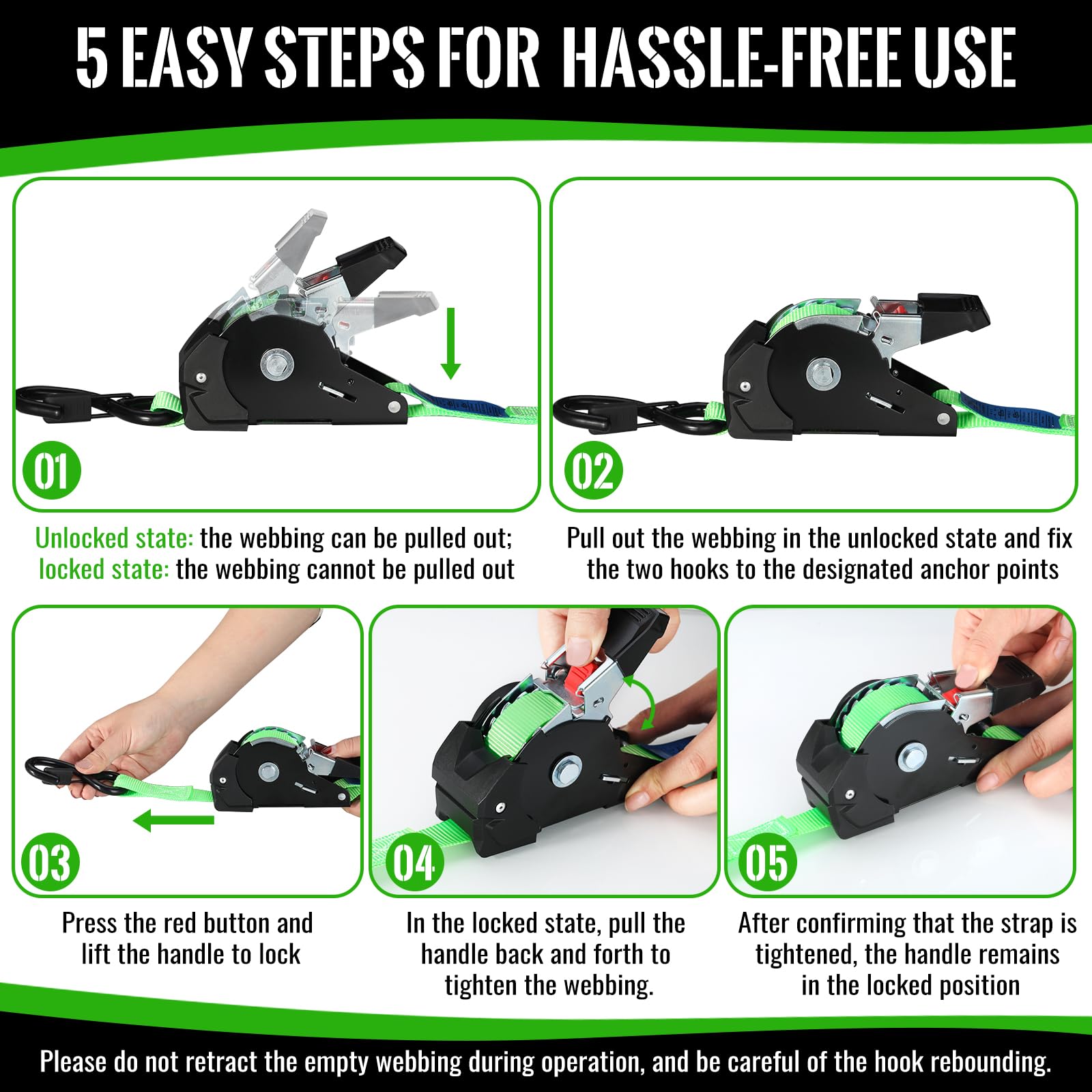 5 EASY STEPS FOR HASSLE-FREE USE

01

Unlocked state: the webbing can be pulled out; locked state: the webbing cannot be pulled out

02

Pull out the webbing in the unlocked state and fix the two hooks to the designated anchor points

03

Press the red button and lift the handle to lock

04

In the locked state, pull the handle back and forth to tighten the webbing.

05

After confirming that the strap is tightened, the handle remains in the locked position

Please do not retract the empty webbing during operation, and be careful of the hook rebounding.