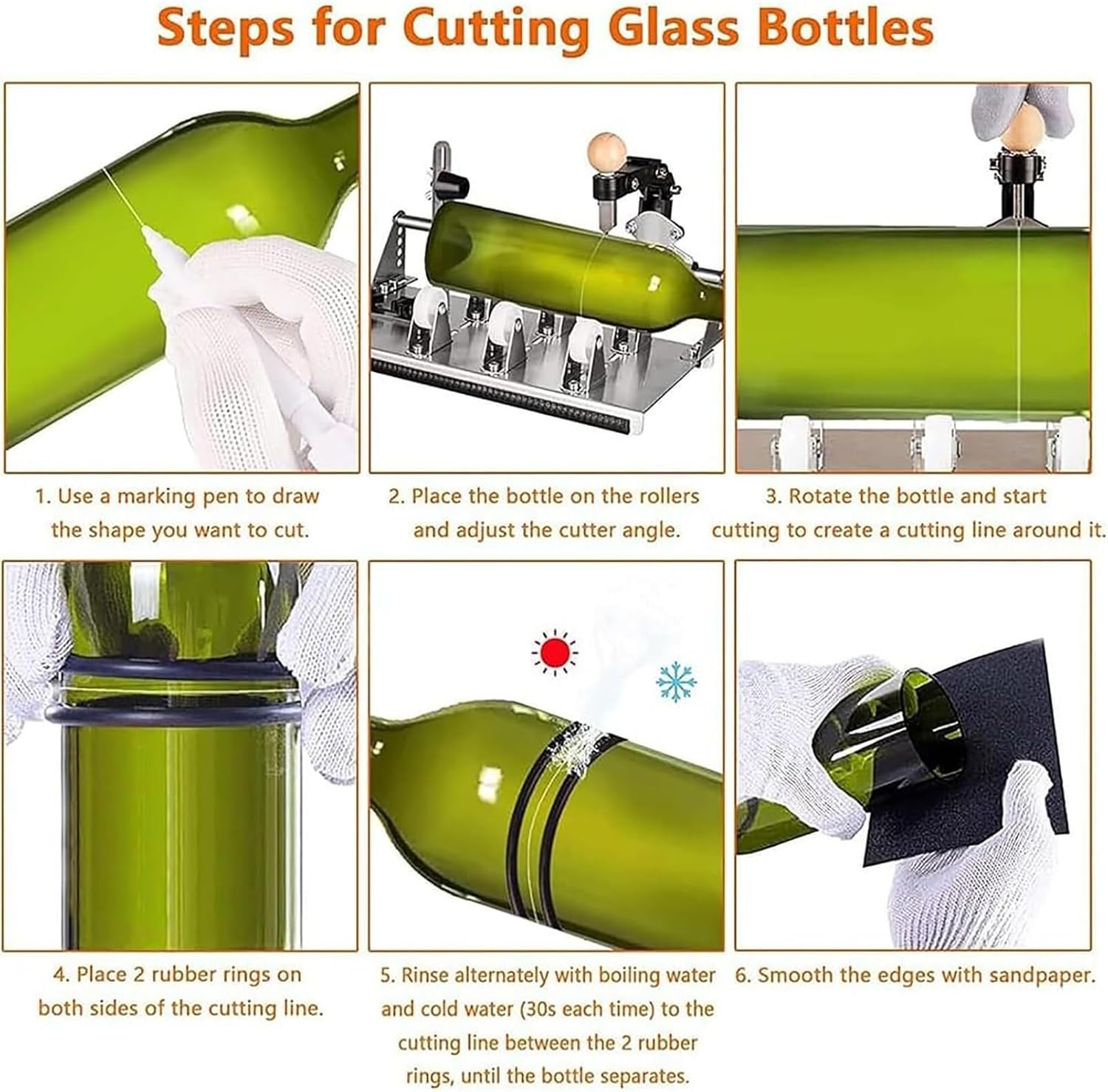 Steps for Cutting Glass Bottles

1. Use a marking pen to draw the shape you want to cut.

2. Place the bottle on the rollers and adjust the cutter angle.

3. Rotate the bottle and start cutting to create a cutting line around it.

4. Place 2 rubber rings on both sides of the cutting line.

5. Rinse alternately with boiling water and cold water (30s each time) to the cutting line between the 2 rubber rings, until the bottle separates.

6. Smooth the edges with sandpaper.