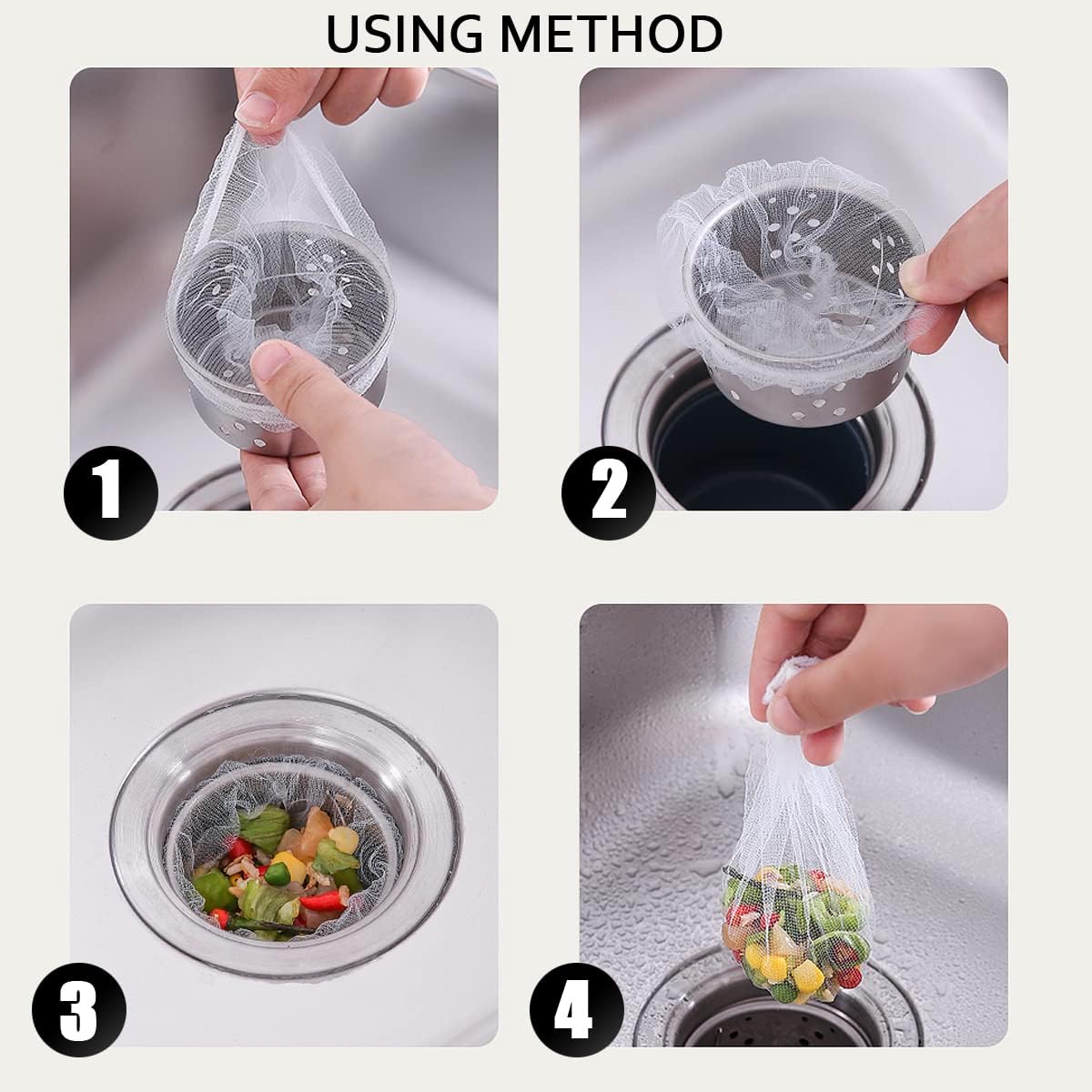 USING METHOD

1

2

3

4