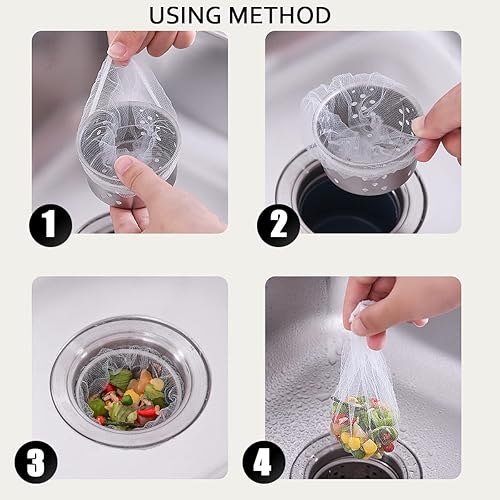 USING METHOD

1

2

3

4