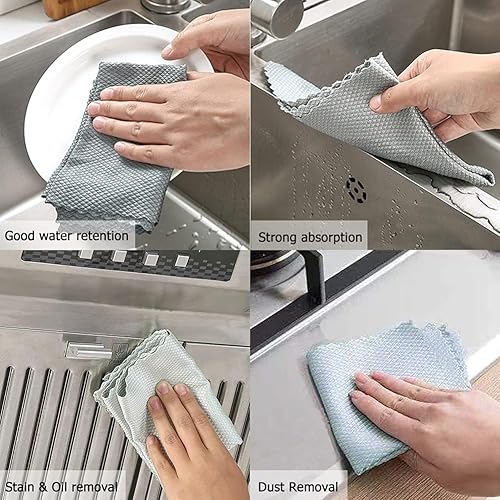 Good water retention

Strong absorption

Stain & Oil removal

Dust Removal