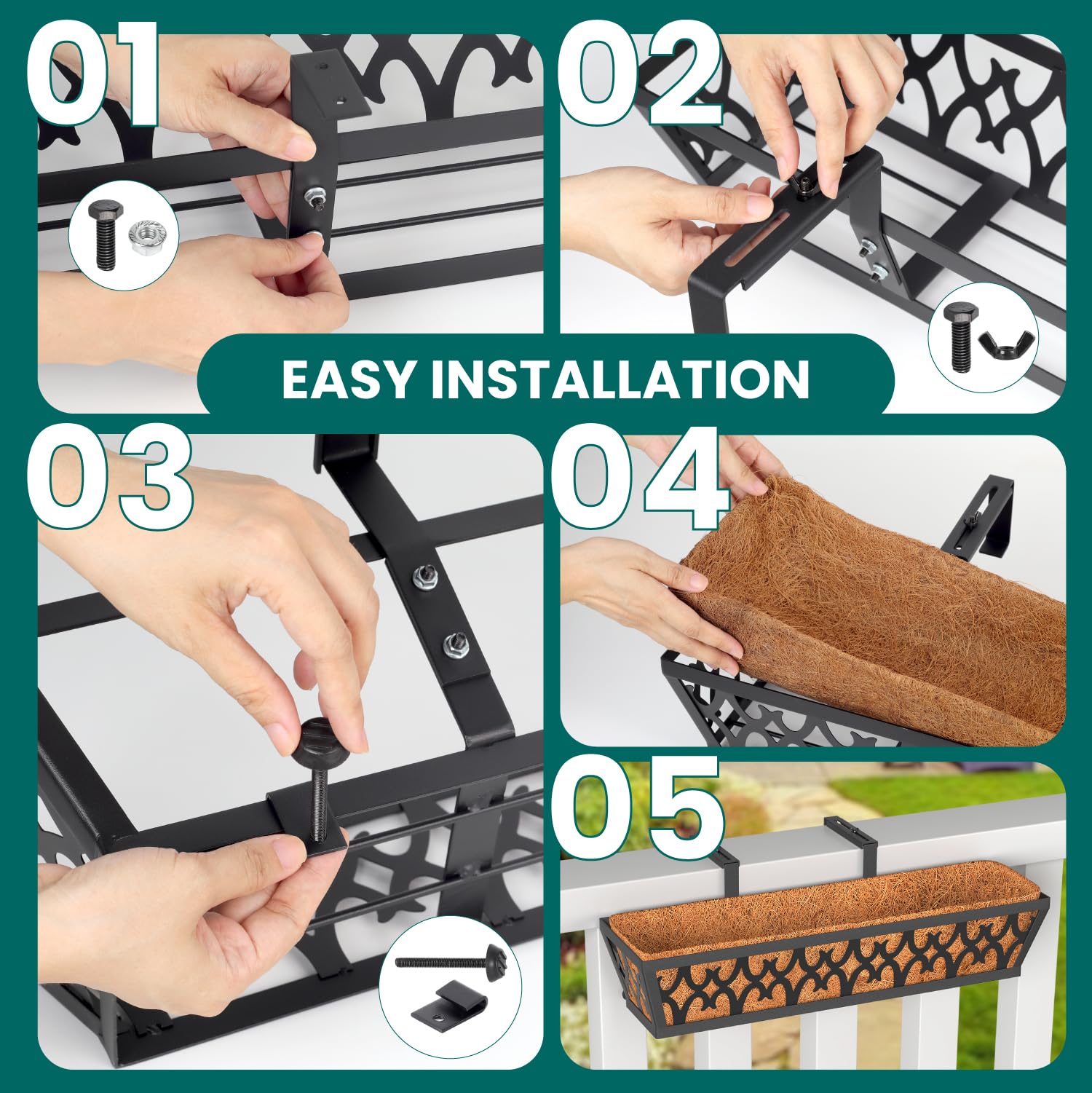 01

02

EASY INSTALLATION

03

04

05