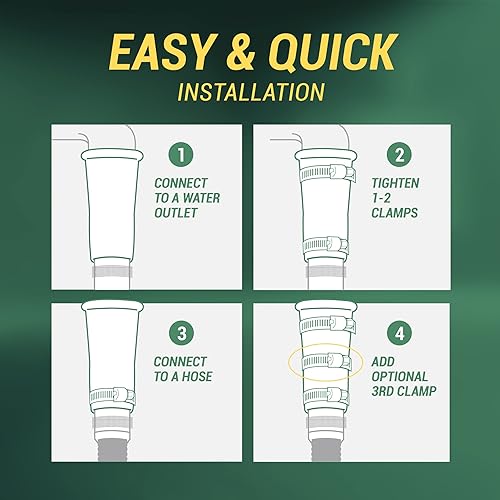 EASY & QUICK
INSTALLATION

1
CONNECT TO A WATER OUTLET

2
TIGHTEN 1-2 CLAMPS

3
CONNECT TO A HOSE

4
ADD OPTIONAL 3RD CLAMP