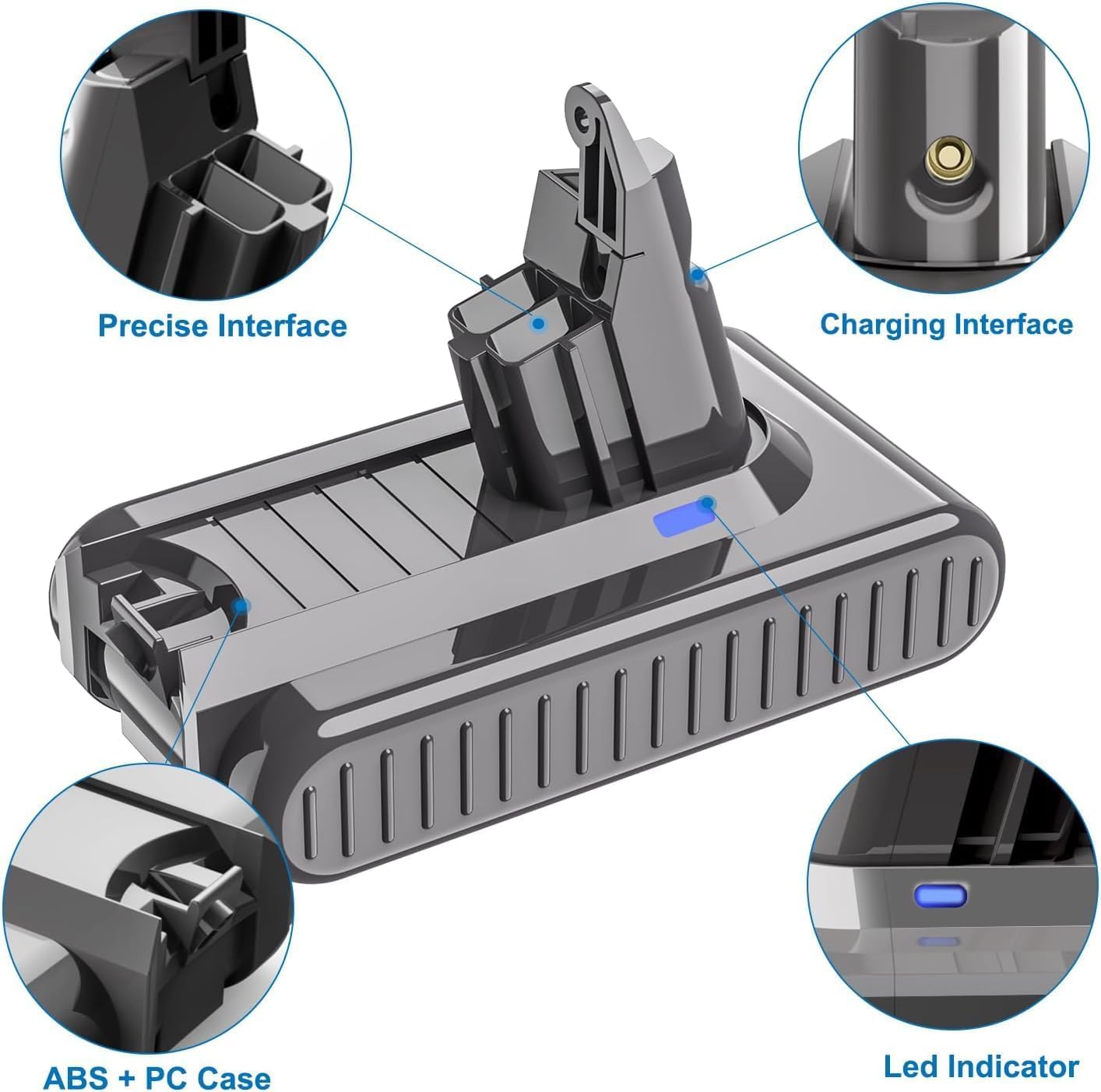 Precise Interface

Charging Interface

ABS + PC Case

Led Indicator