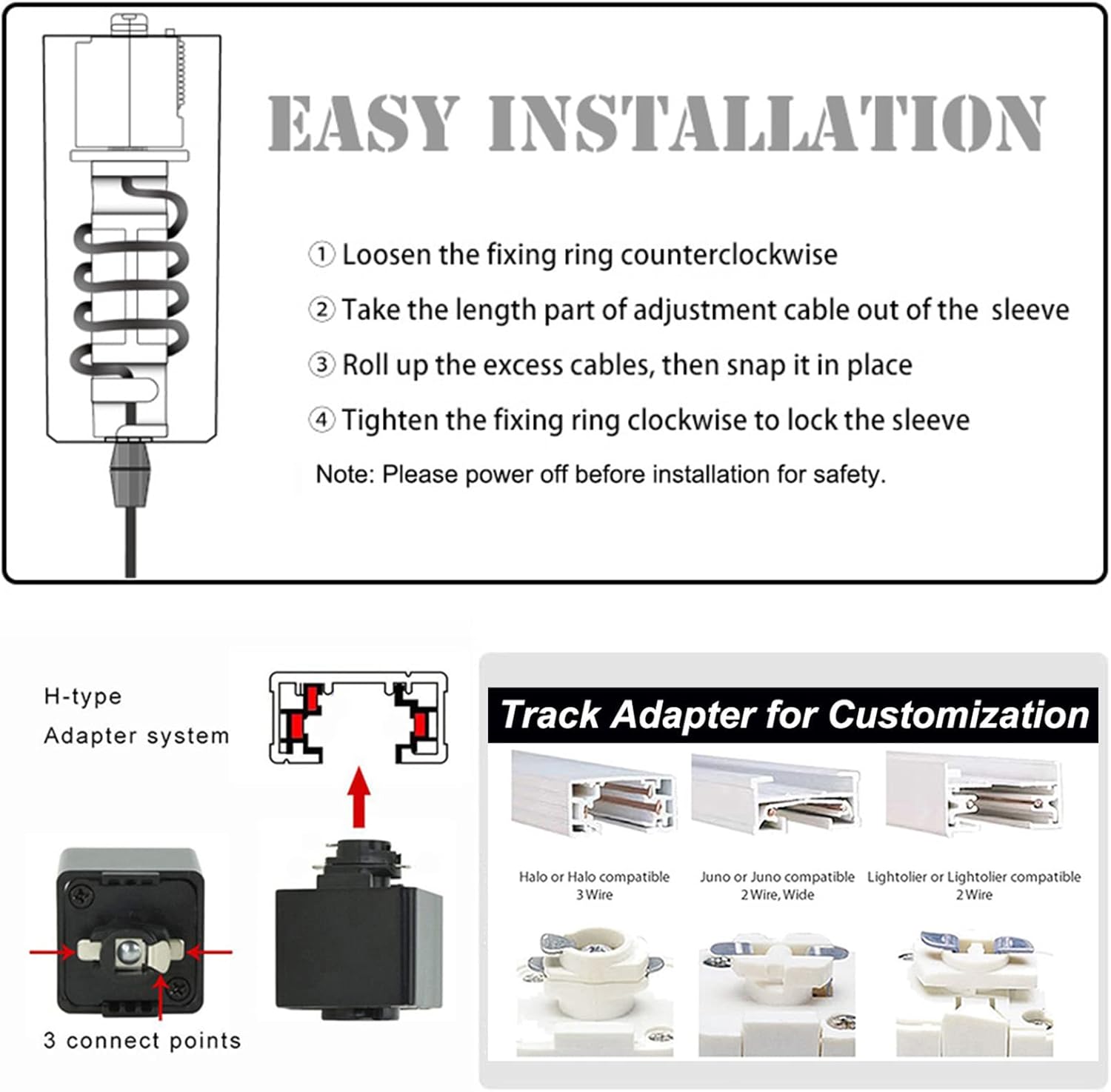 EASY INSTALLATION

① Loosen the fixing ring counterclockwise

② Take the length part of adjustment cable out of the sleeve

③ Roll up the excess cables, then snap it in place

④ Tighten the fixing ring clockwise to lock the sleeve

Note: Please power off before installation for safety.

H-type
Adapter system

3 connect points

Track Adapter for Customization

Halo or Halo compatible
3 Wire

Juno or Juno compatible
2 Wire, Wide

Lightolier or Lightolier compatible
2 Wire