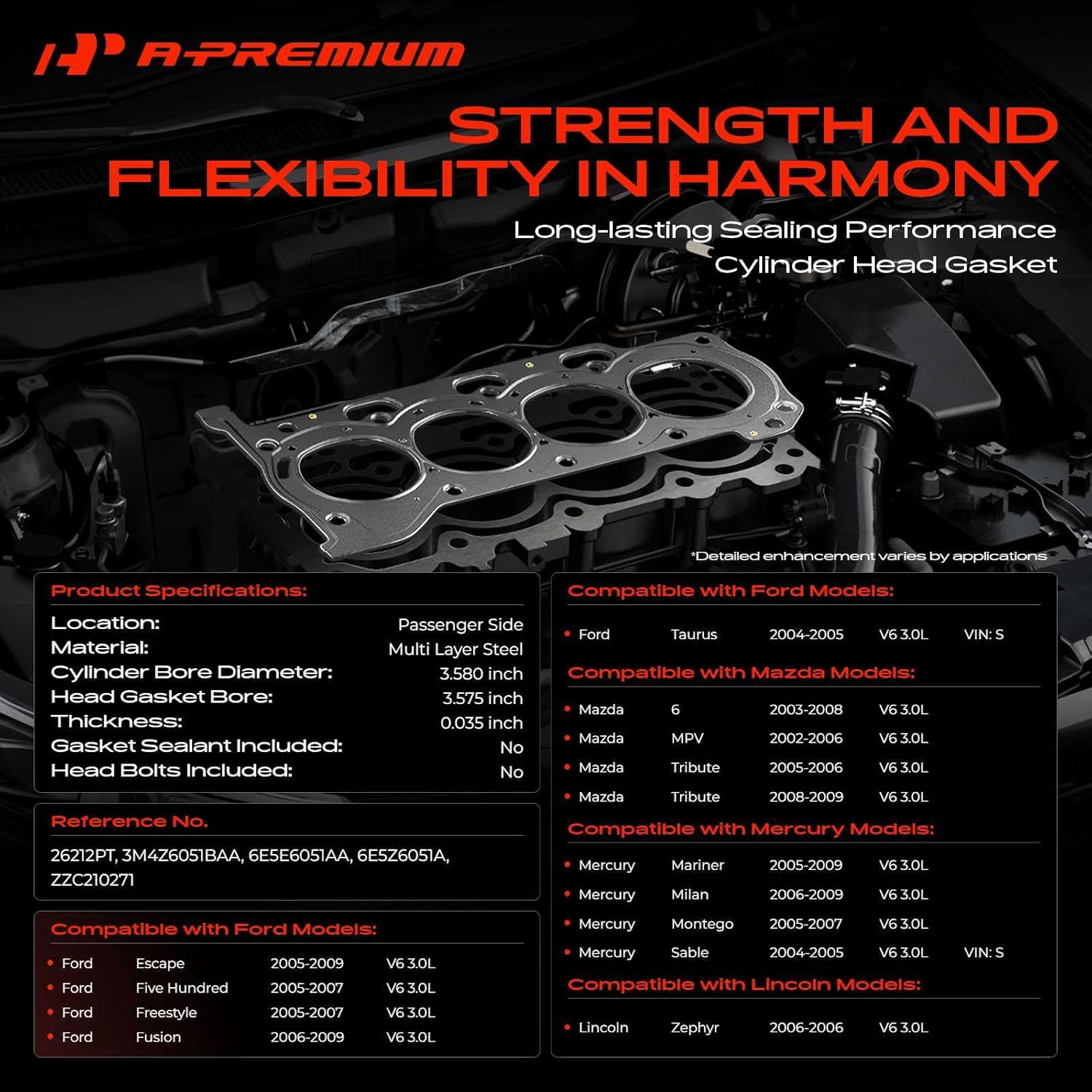 A-PREMIUM

STRENGTH AND FLEXIBILITY IN HARMONY

Long-lasting Sealing Performance
Cylinder Head Gasket

*Detailed enhancement varies by applications

Product Specifications:

| | |
|---|---|
| Location: | Passenger Side |
| Material: | Multi Layer Steel |
| Cylinder Bore Diameter: | 3.580 inch |
| Head Gasket Bore: | 3.575 inch |
| Thickness: | 0.035 inch |
| Gasket Sealant Included: | No |
| Head Bolts Included: | No |

Reference No.

26212PT, 3M4Z6051BAA, 6E5E6051AA, 6E5Z6051A, ZZC210271

Compatible with Ford Models:

| | | | |
|---|---|---|---|
| Ford | Escape | 2005-2009 | V6 3.0L |
| Ford | Five Hundred | 2005-2007 | V6 3.0L |
| Ford | Freestyle | 2005-2007 | V6 3.0L |
| Ford | Fusion | 2006-2009 | V6 3.0L |

Compatible with Ford Models:

| | | | | |
|---|---|---|---|---|
| Ford | Taurus | 2004-2005 | V6 3.0L | VIN: S |

Compatible with Mazda Models:

| | | | |
|---|---|---|---|
| Mazda | 6 | 2003-2008 | V6 3.0L |
| Mazda | MPV | 2002-2006 | V6 3.0L |
| Mazda | Tribute | 2005-2006 | V6 3.0L |
| Mazda | Tribute | 2008-2009 | V6 3.0L |

Compatible with Mercury Models:

| | | | | |
|---|---|---|---|---|
| Mercury | Mariner | 2005-2009 | V6 3.0L | |
| Mercury | Milan | 2006-2009 | V6 3.0L | |
| Mercury | Montego | 2005-2007 | V6 3.0L | |
| Mercury | Sable | 2004-2005 | V6 3.0L | VIN: S |

Compatible with Lincoln Models:

| | | | |
|---|---|---|---|
| Lincoln | Zephyr | 2006-2006 | V6 3.0L |