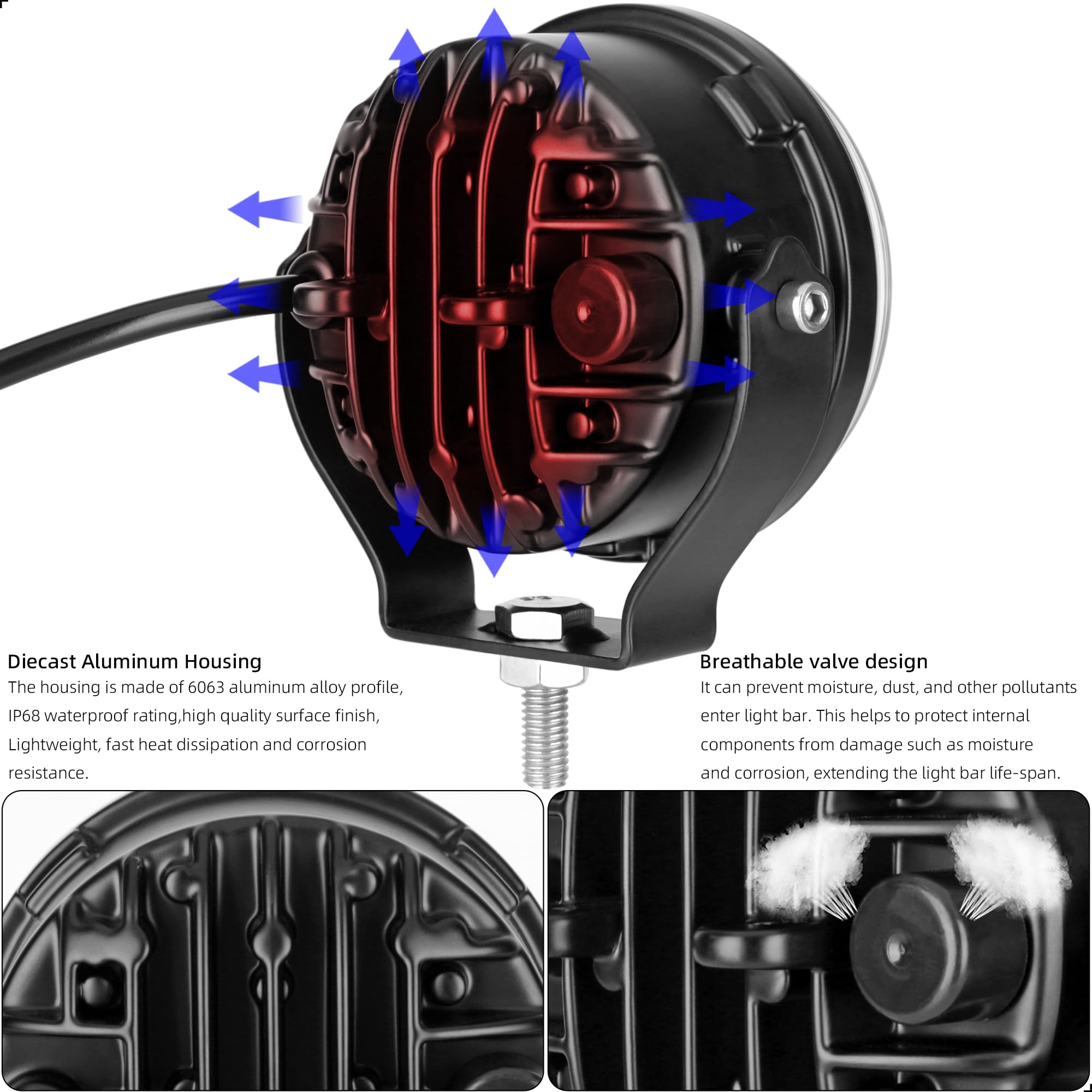 Diecast Aluminum Housing
The housing is made of 6063 aluminum alloy profile, IP68 waterproof rating,high quality surface finish, Lightweight, fast heat dissipation and corrosion resistance.

Breathable valve design
It can prevent moisture, dust, and other pollutants enter light bar. This helps to protect internal components from damage such as moisture and corrosion, extending the light bar life-span.