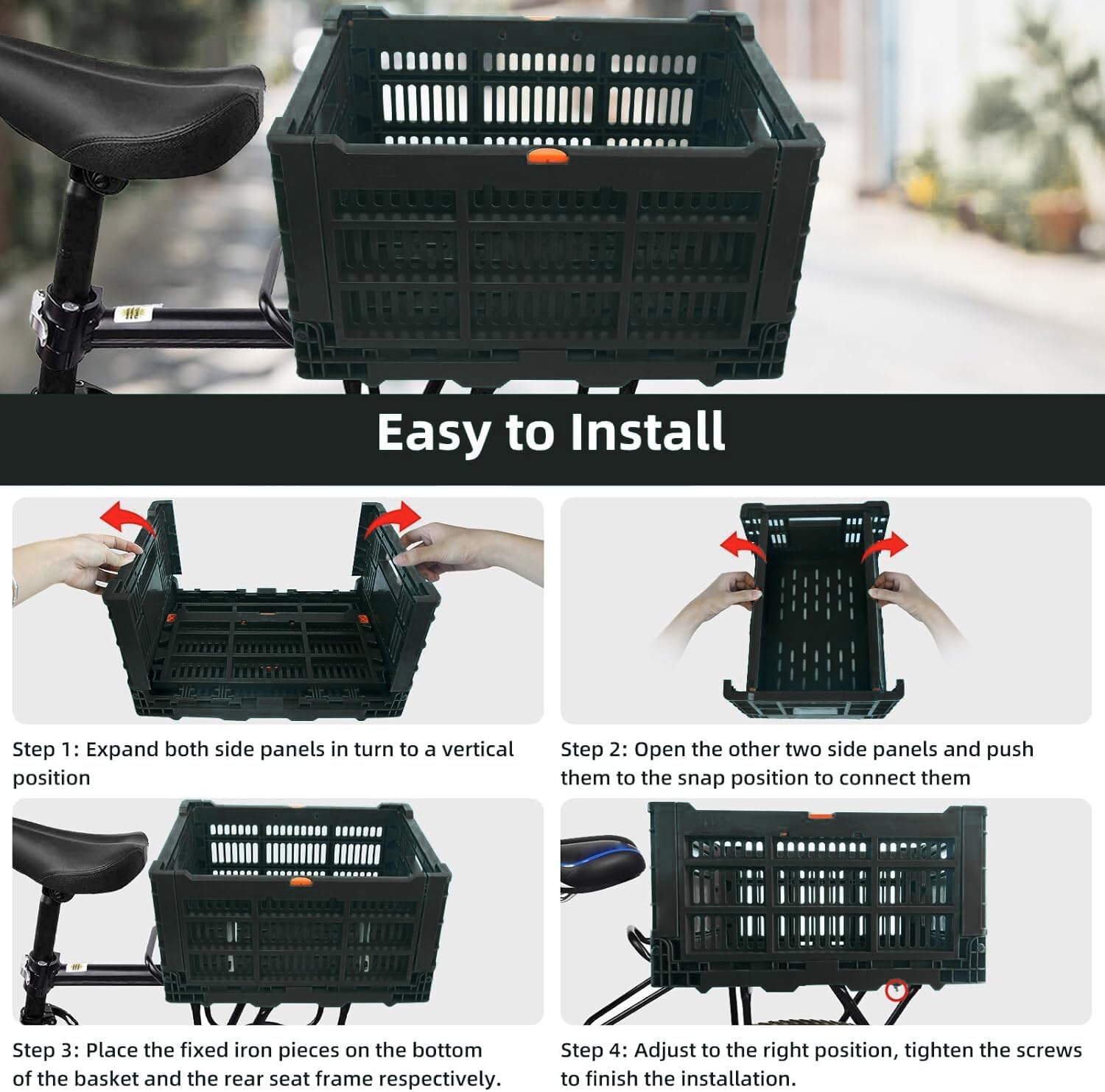 Easy to Install

Step 1: Expand both side panels in turn to a vertical position

Step 2: Open the other two side panels and push them to the snap position to connect them

Step 3: Place the fixed iron pieces on the bottom of the basket and the rear seat frame respectively.

Step 4: Adjust to the right position, tighten the screws to finish the installation.