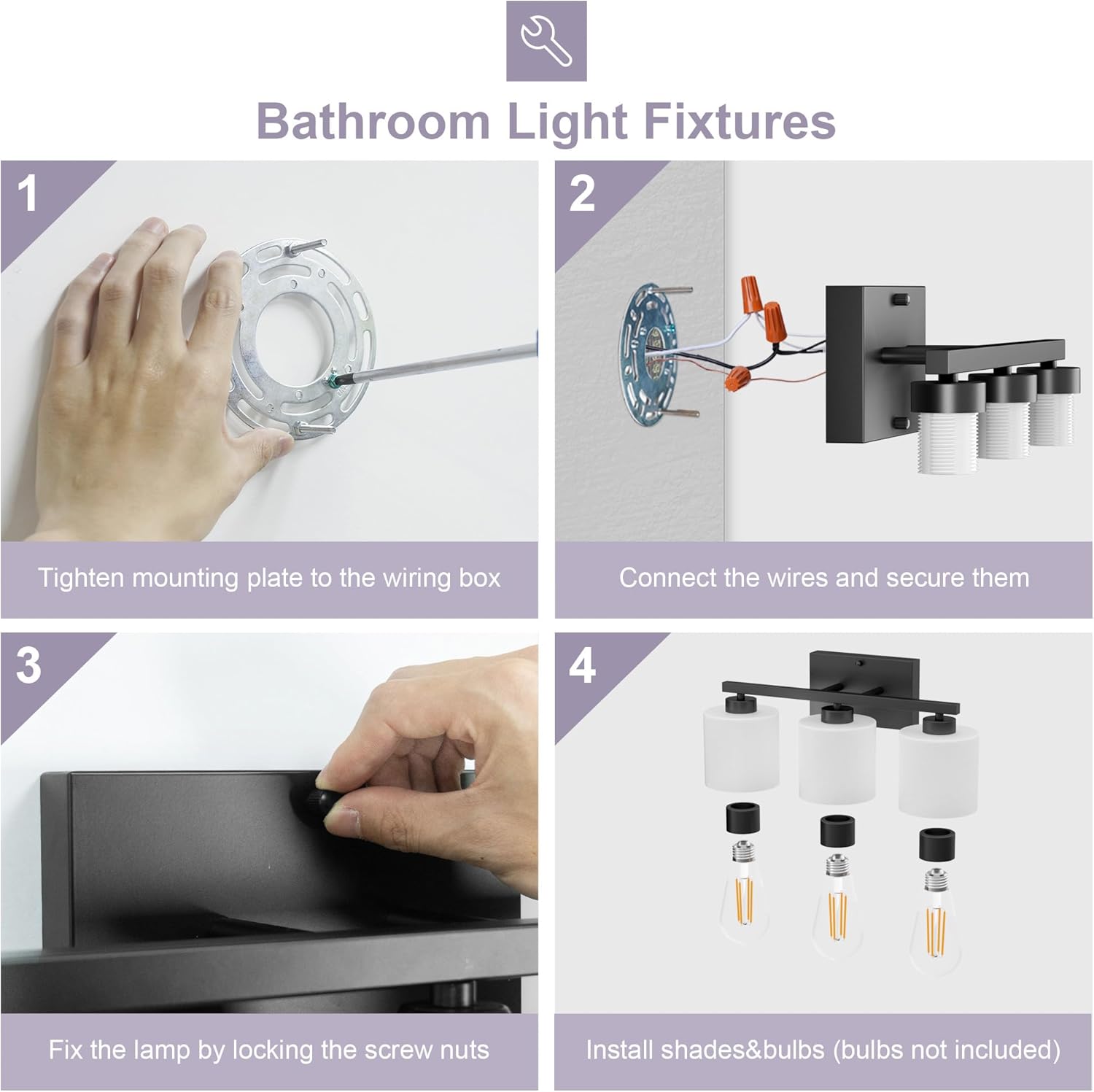 Bathroom Light Fixtures

1

Tighten mounting plate to the wiring box

2

Connect the wires and secure them

3

Fix the lamp by locking the screw nuts

4

Install shades&bulbs (bulbs not included)