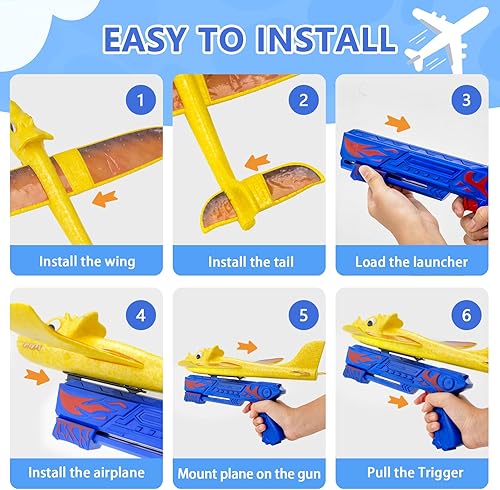 EASY TO INSTALL

1
Install the wing

2
Install the tail

3
Load the launcher

4
Install the airplane

5
Mount plane on the gun

6
Pull the Trigger