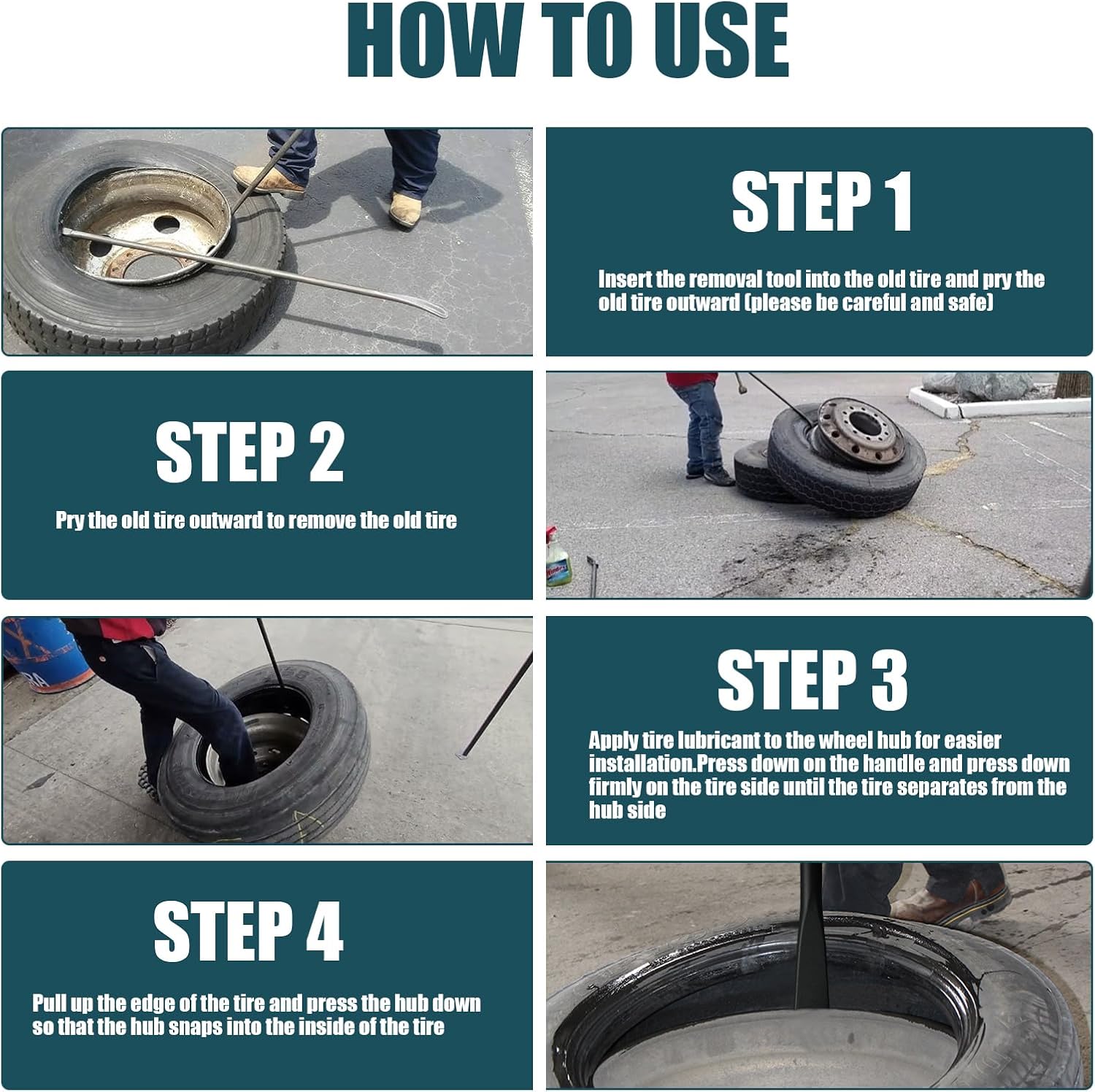 HOW TO USE

STEP 1

Insert the removal tool into the old tire and pry the old tire outward (please be careful and safe)

STEP 2

Pry the old tire outward to remove the old tire

STEP 3

Apply tire lubricant to the wheel hub for easier installation.Press down on the handle and press down firmly on the tire side until the tire separates from the hub side

STEP 4

Pull up the edge of the tire and press the hub down so that the hub snaps into the inside of the tire