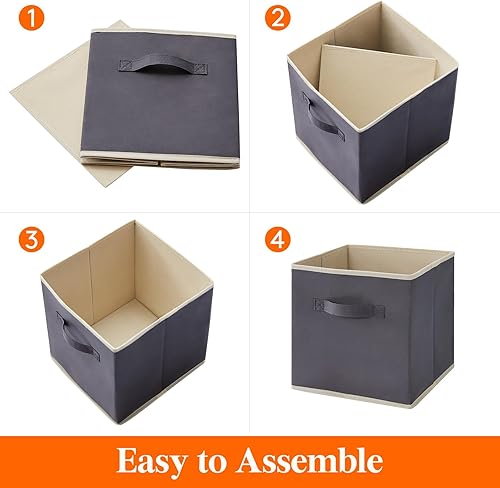 1
2
3
4
Easy to Assemble