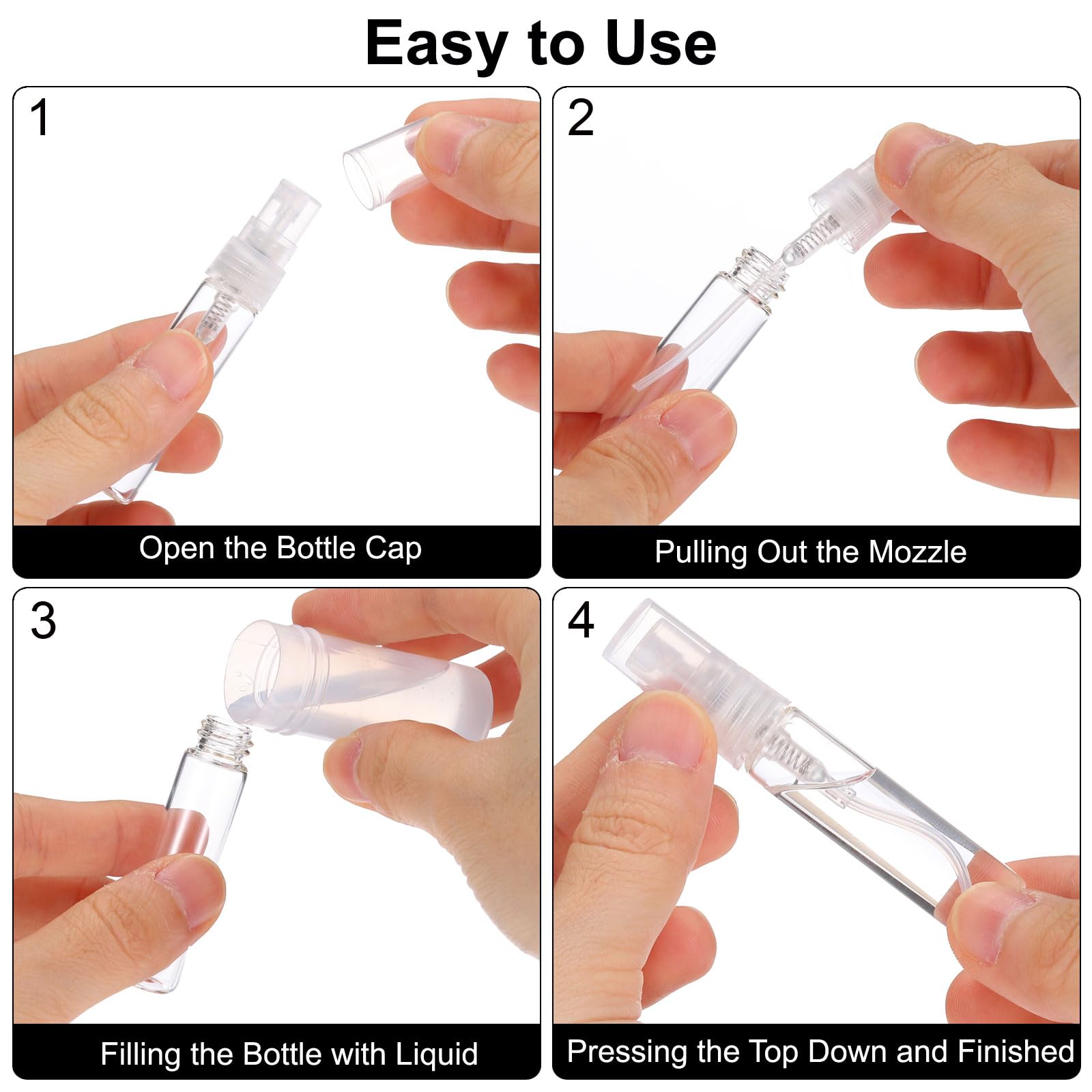 Easy to Use

1

Open the Bottle Cap

2

Pulling Out the Mozzle

3

Filling the Bottle with Liquid

4

Pressing the Top Down and Finished