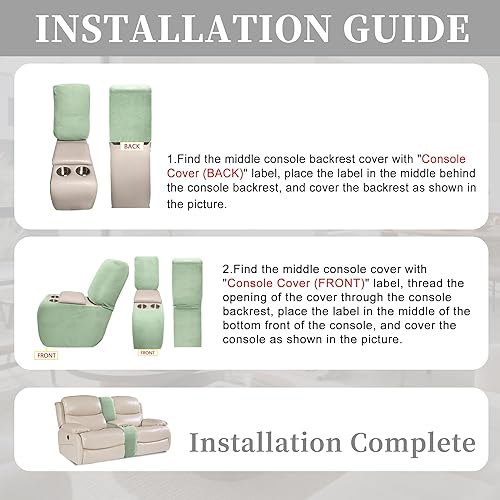 INSTALLATION GUIDE

BACK

1.Find the middle console backrest cover with "Console Cover (BACK)" label, place the label in the middle behind the console backrest, and cover the backrest as shown in the picture.

FRONT

FRONT

2.Find the middle console cover with "Console Cover (FRONT)" label, thread the opening of the cover through the console backrest, place the label in the middle of the bottom front of the console, and cover the console as shown in the picture.

Installation Complete