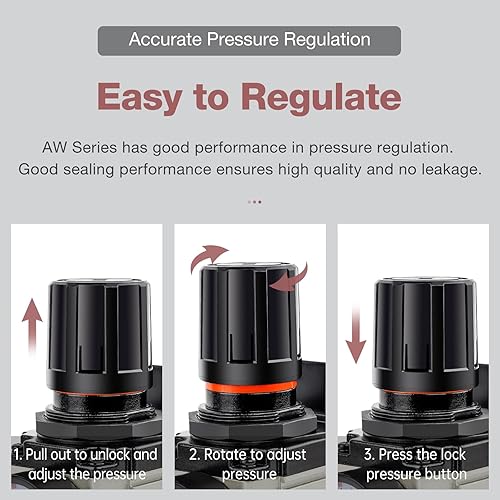 Accurate Pressure Regulation

Easy to Regulate

AW Series has good performance in pressure regulation.
Good sealing performance ensures high quality and no leakage.

1. Pull out to unlock and adjust the pressure

2. Rotate to adjust pressure

3. Press the lock pressure button