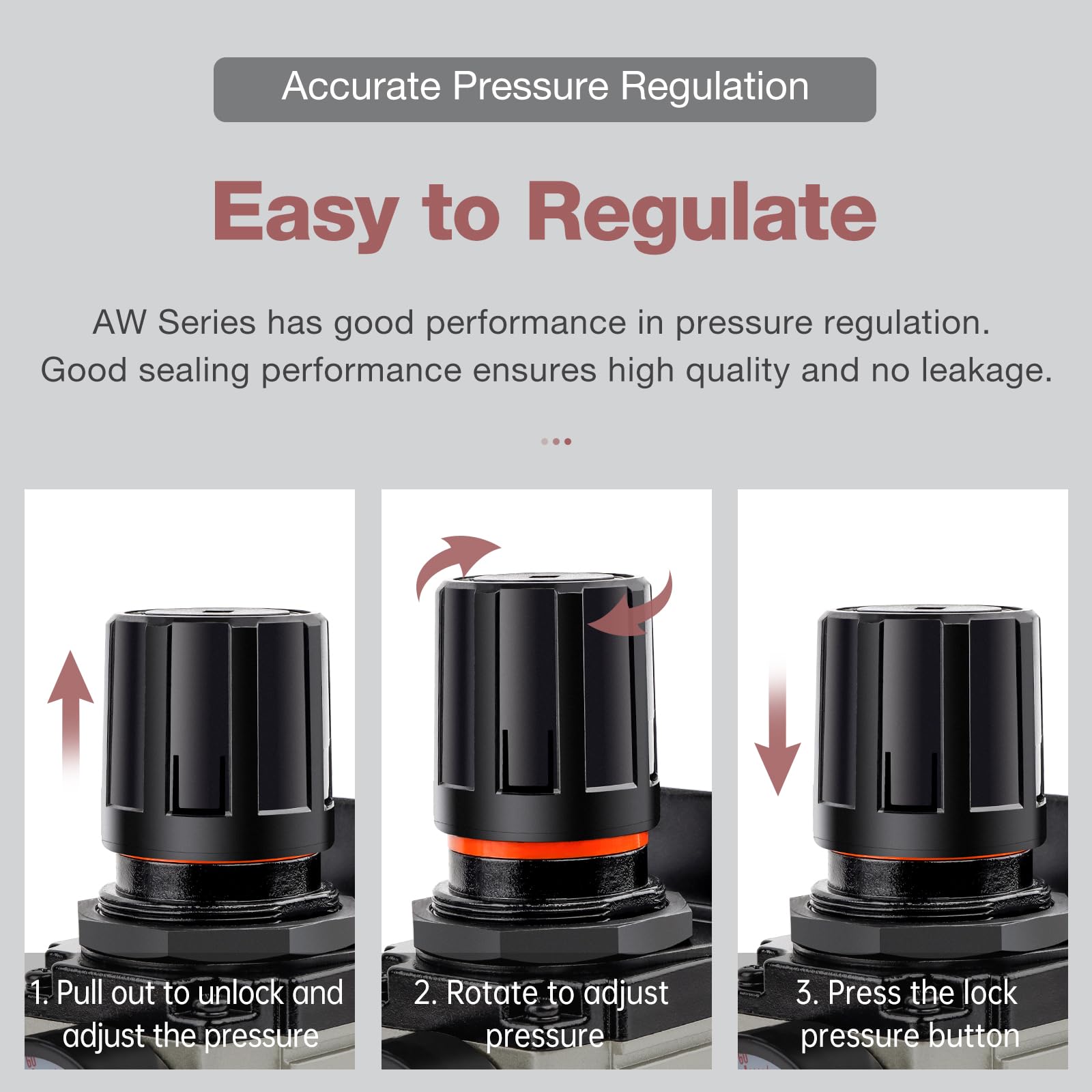 Accurate Pressure Regulation

Easy to Regulate

AW Series has good performance in pressure regulation. Good sealing performance ensures high quality and no leakage.

1. Pull out to unlock and adjust the pressure

2. Rotate to adjust pressure

3. Press the lock pressure button