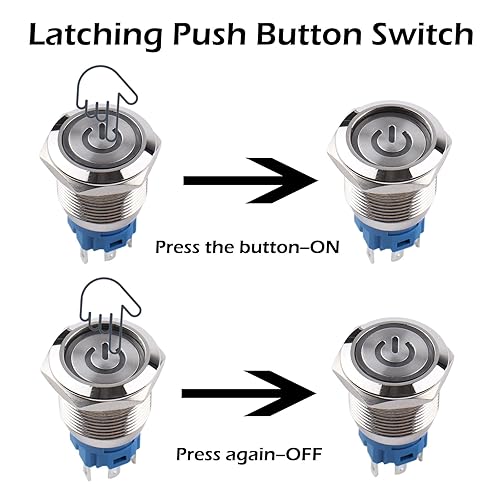 Latching Push Button Switch

Press the button–ON

Press again–OFF