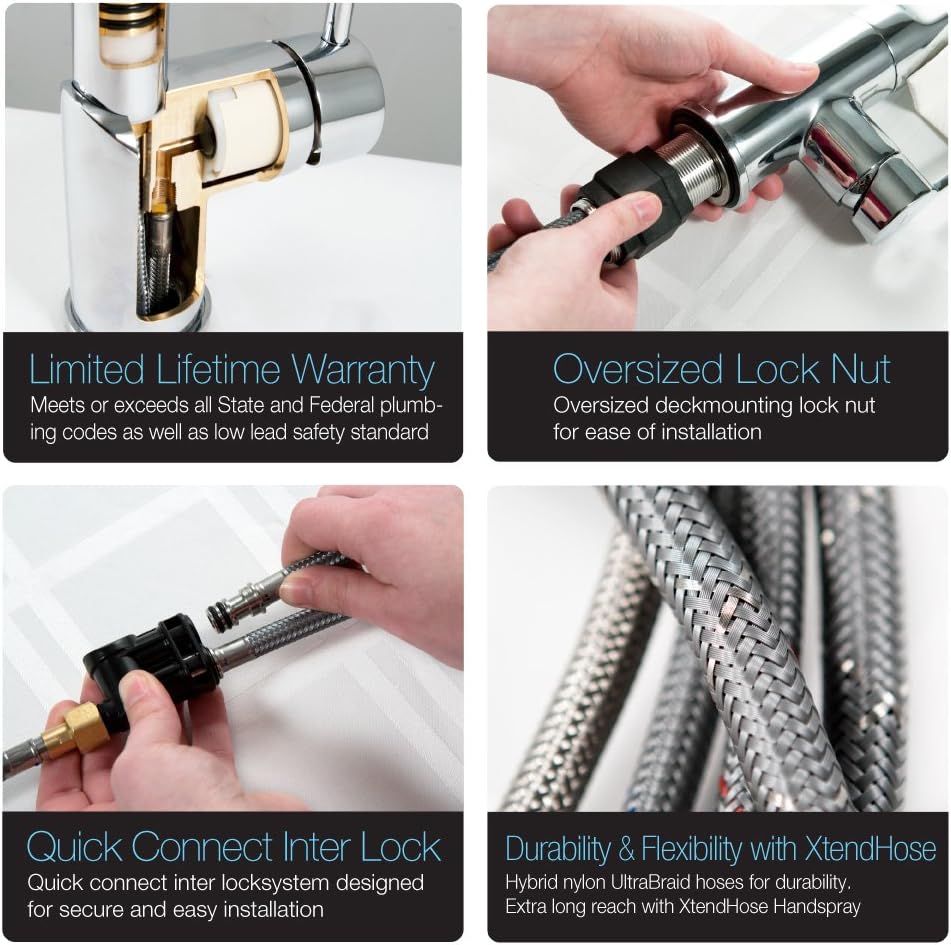 Limited Lifetime Warranty
Meets or exceeds all State and Federal plumbing codes as well as low lead safety standard

Oversized Lock Nut
Oversized deckmounting lock nut for ease of installation

Quick Connect Inter Lock
Quick connect inter locksystem designed for secure and easy installation

Durability & Flexibility with XtendHose
Hybrid nylon UltraBraid hoses for durability. Extra long reach with XtendHose Handspray