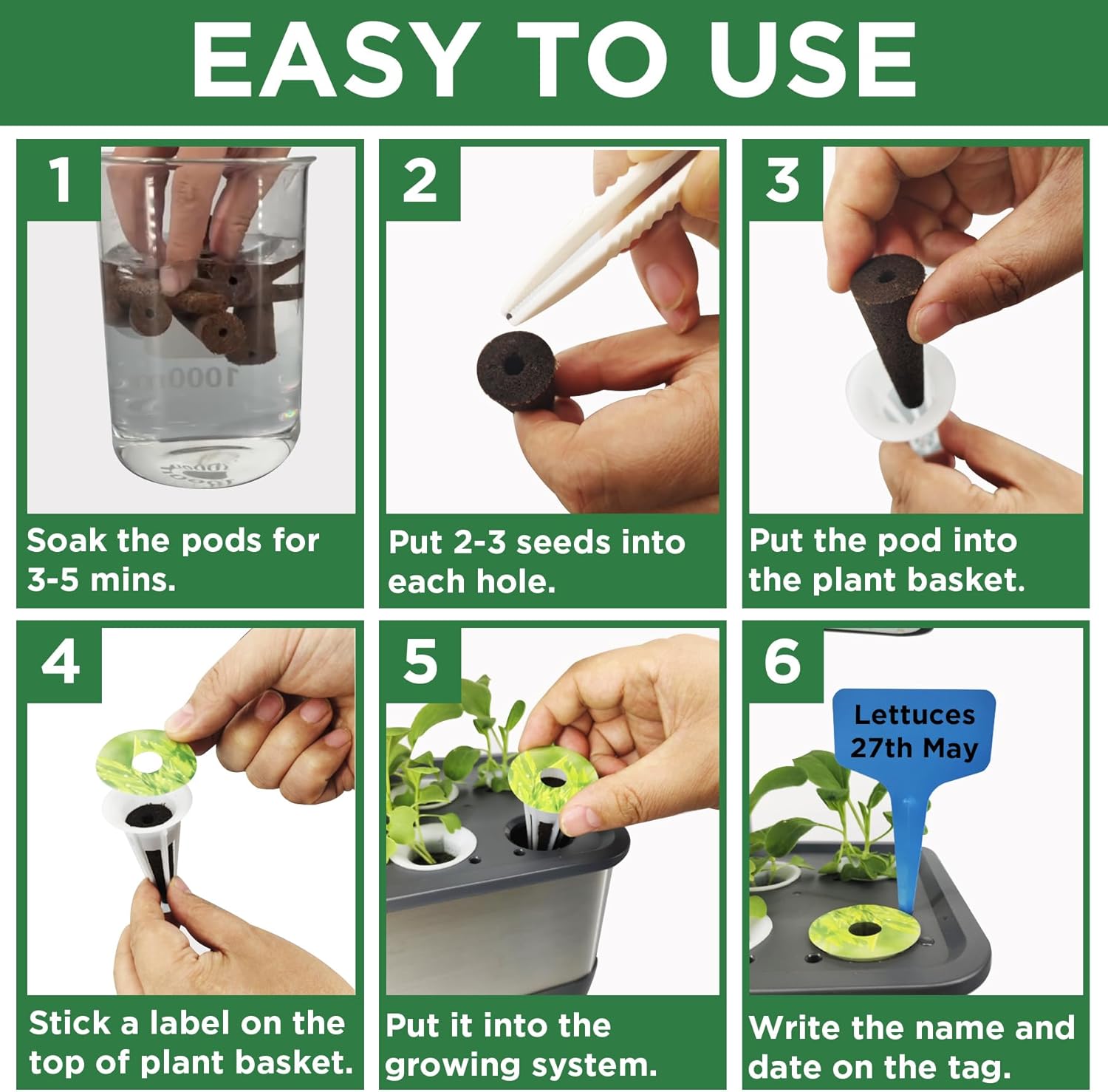 EASY TO USE

1

1000

Soak the pods for 3-5 mins.

2

Put 2-3 seeds into each hole.

3

Put the pod into the plant basket.

4

Stick a label on the top of plant basket.

5

Put it into the growing system.

6

Lettuces
27th May

Write the name and date on the tag.