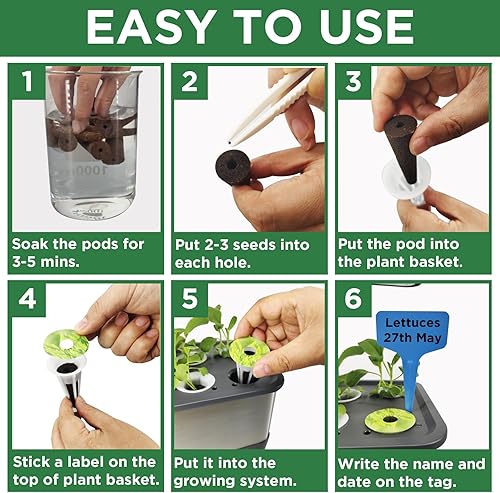 EASY TO USE

1
1000
Soak the pods for 3-5 mins.

2
Put 2-3 seeds into each hole.

3
Put the pod into the plant basket.

4
Stick a label on the top of plant basket.

5
Put it into the growing system.

6
Lettuces 27th May
Write the name and date on the tag.