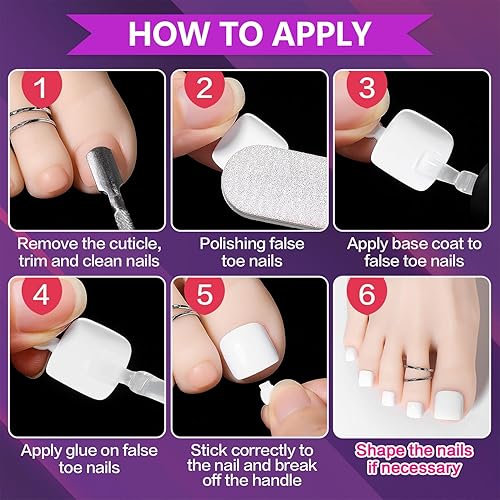 HOW TO APPLY

1

Remove the cuticle, trim and clean nails

2

Polishing false toe nails

3

Apply base coat to false toe nails

4

Apply glue on false toe nails

5

Stick correctly to the nail and break off the handle

6

Shape the nails if necessary