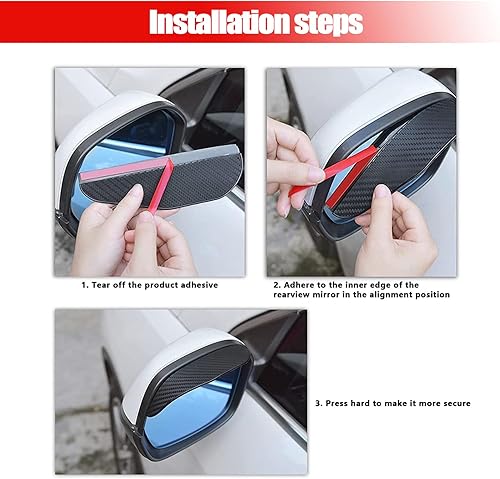 Installation steps

1. Tear off the product adhesive

2. Adhere to the inner edge of the rearview mirror in the alignment position

3. Press hard to make it more secure