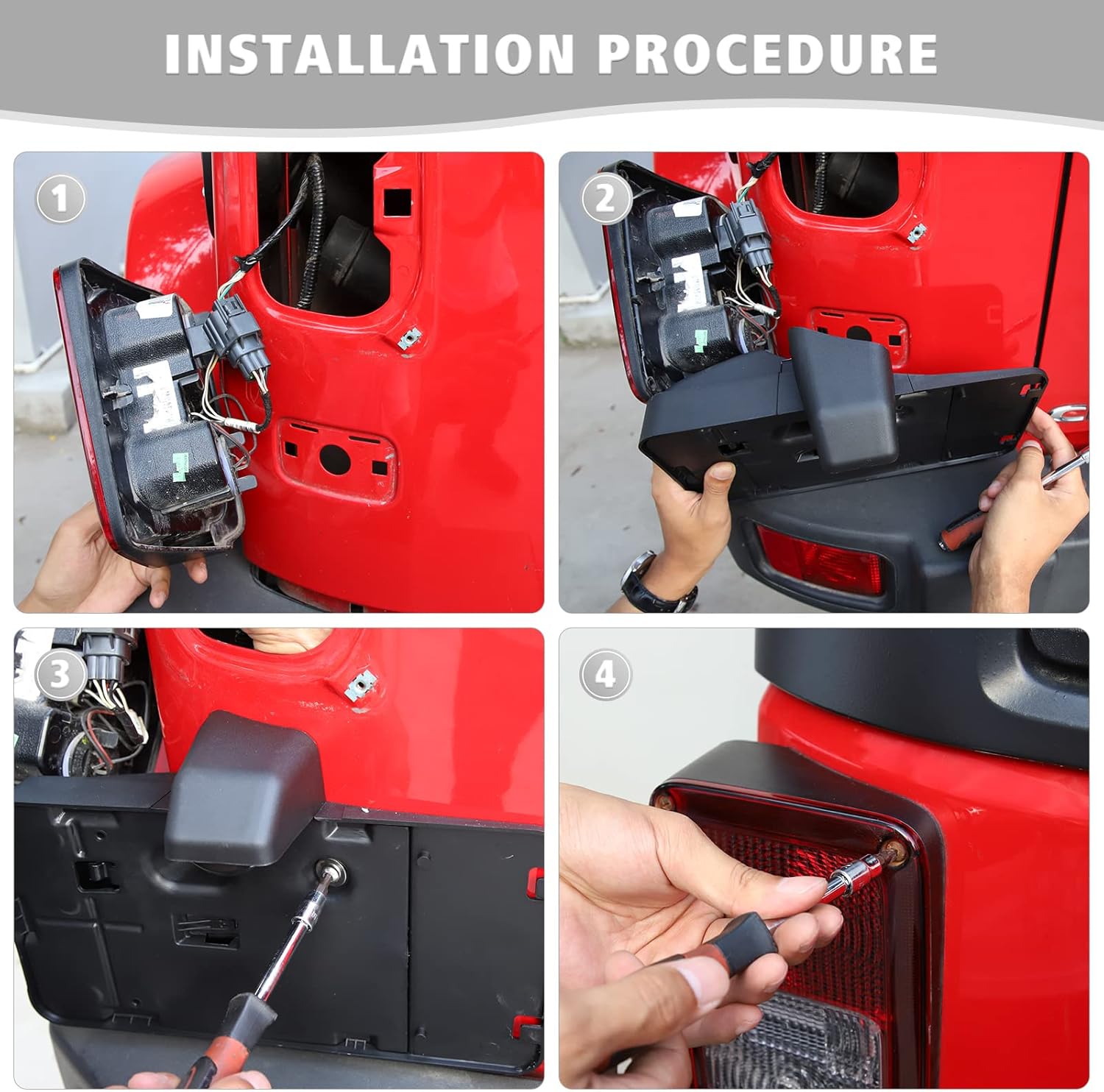 INSTALLATION PROCEDURE

1

2

3

4