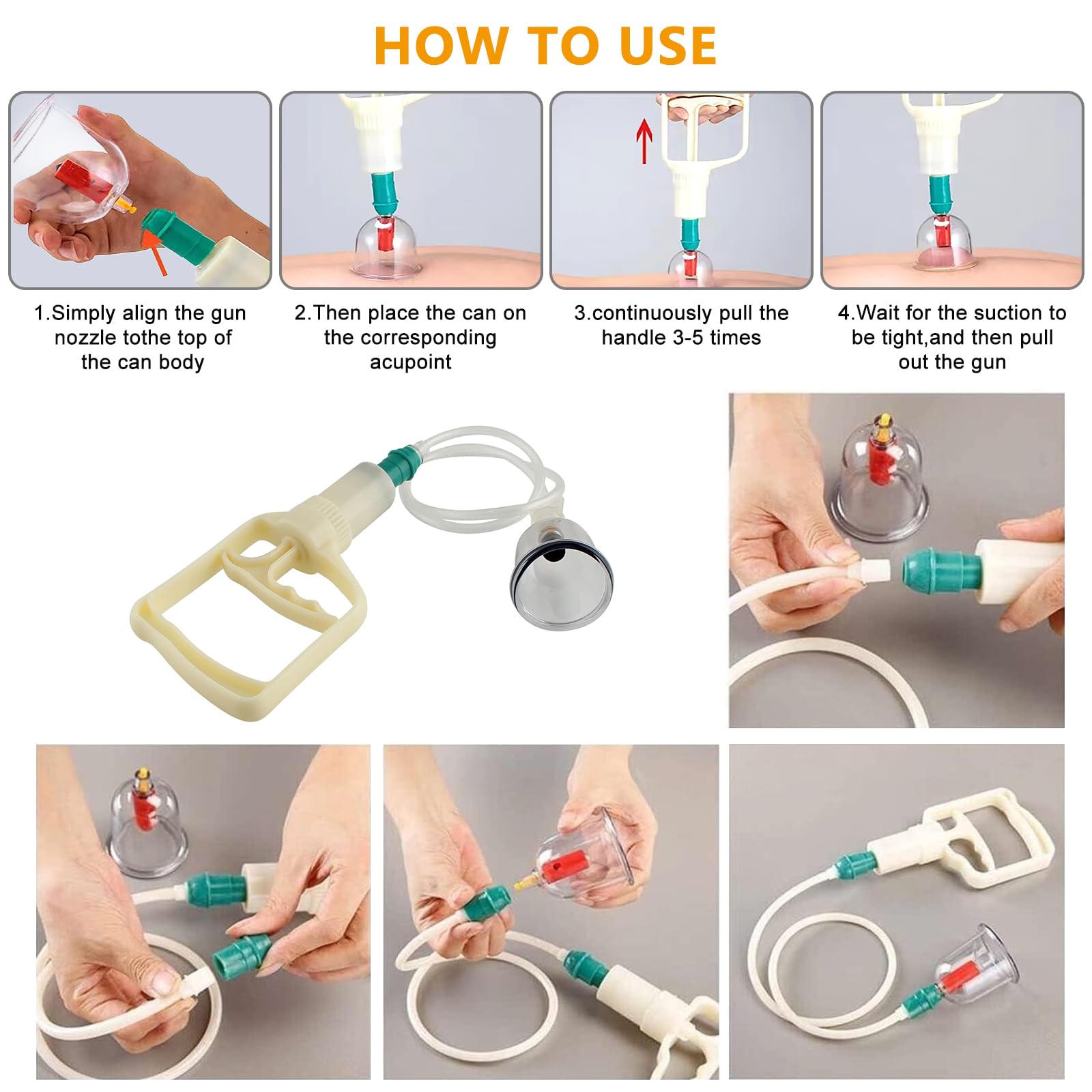 HOW TO USE

1.Simply align the gun nozzle tothe top of the can body

2.Then place the can on the corresponding acupoint

3.continuously pull the handle 3-5 times

4.Wait for the suction to be tight,and then pull out the gun