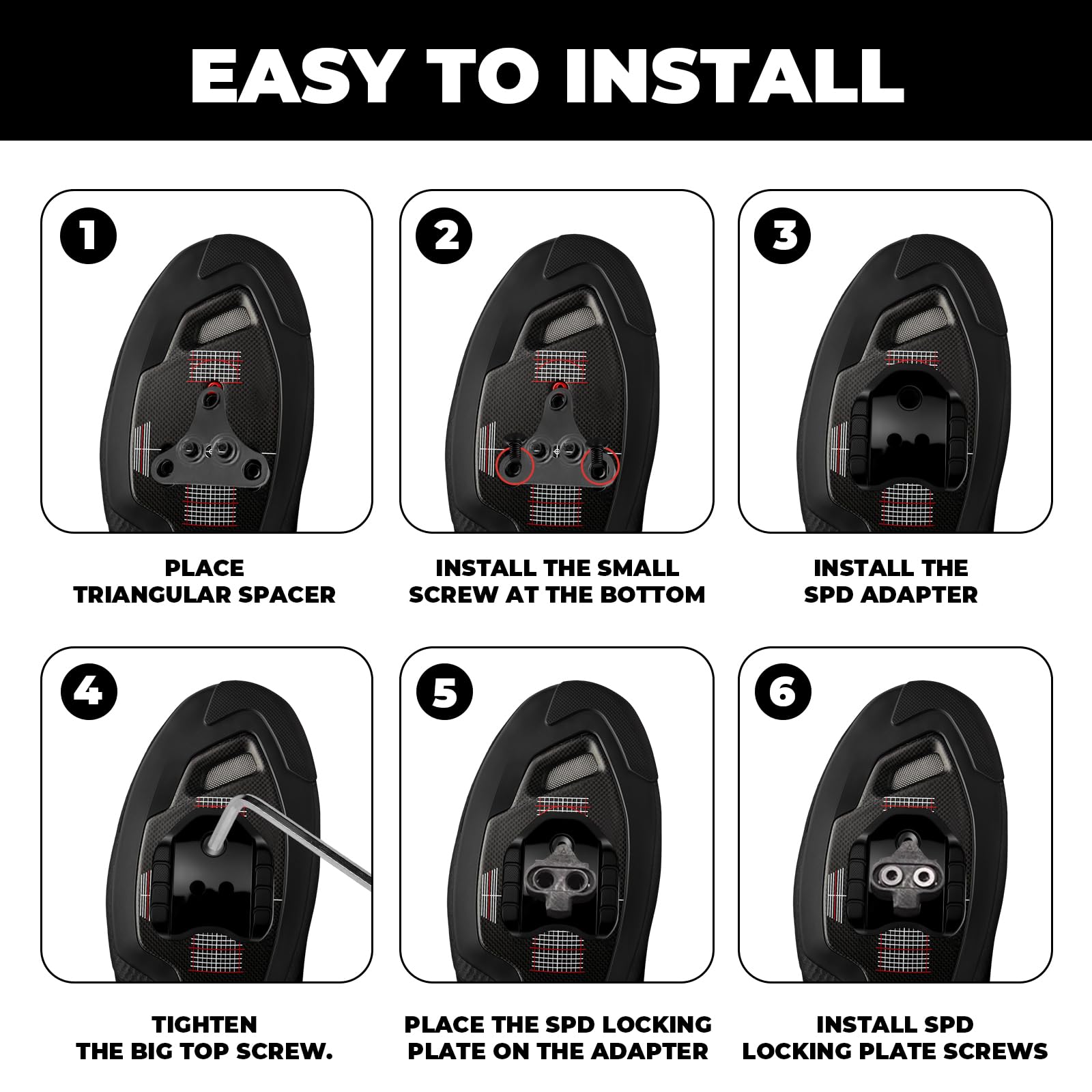 EASY TO INSTALL

1

PLACE TRIANGULAR SPACER

2

INSTALL THE SMALL SCREW AT THE BOTTOM

3

INSTALL THE SPD ADAPTER

4

TIGHTEN THE BIG TOP SCREW.

5

PLACE THE SPD LOCKING PLATE ON THE ADAPTER

6

INSTALL SPD LOCKING PLATE SCREWS