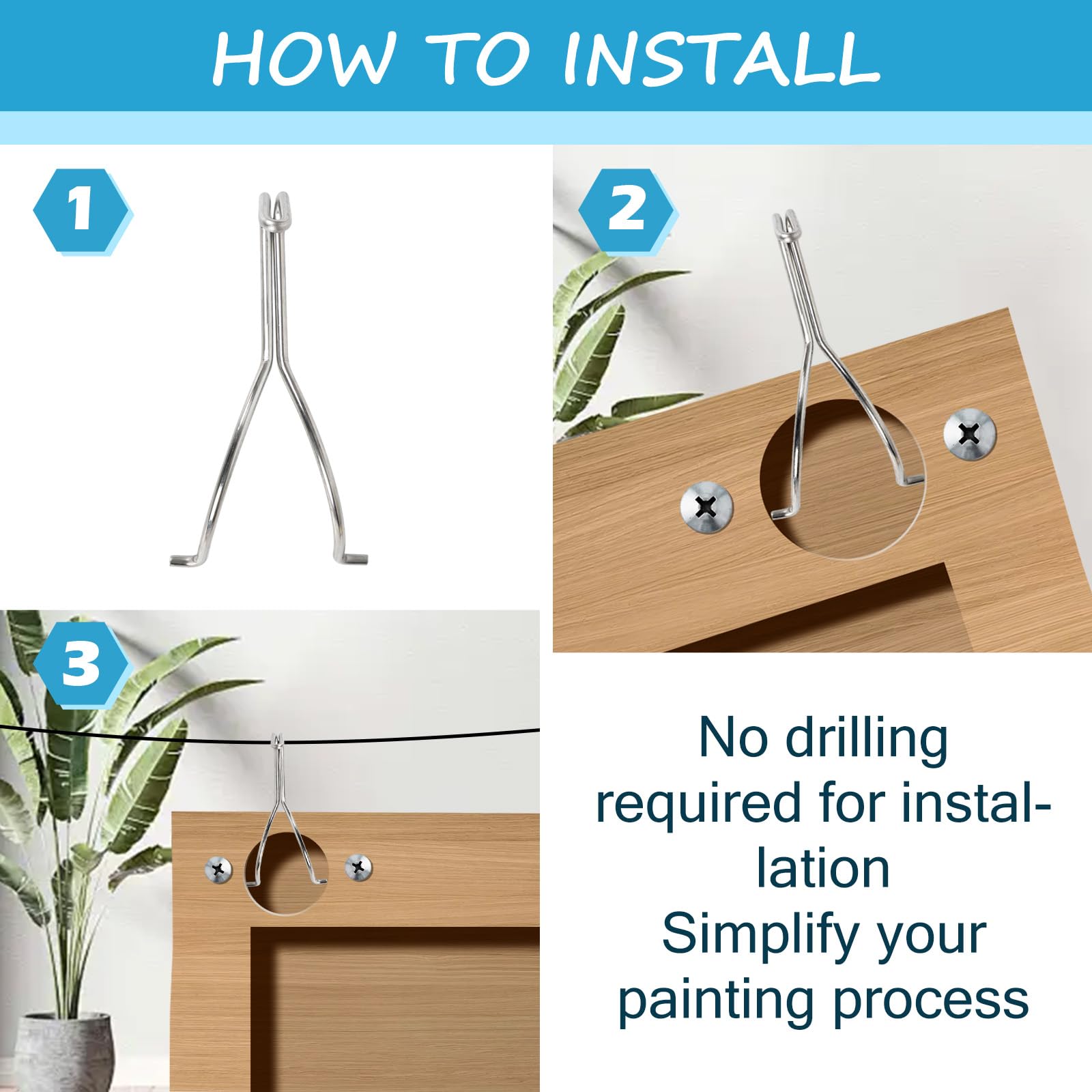 HOW TO INSTALL

1

2

3

No drilling required for installation
Simplify your painting process