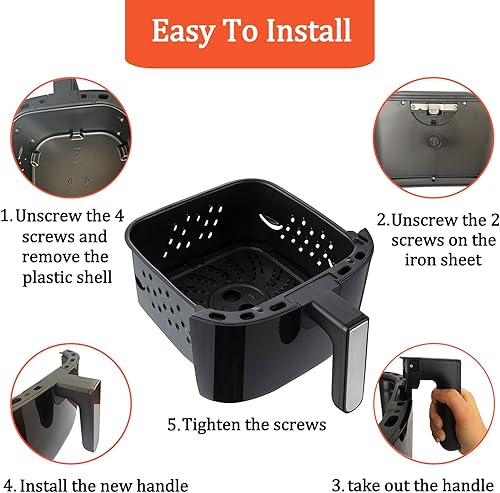 Easy To Install

1. Unscrew the 4 screws and remove the plastic shell

2. Unscrew the 2 screws on the iron sheet

5. Tighten the screws

4. Install the new handle

3. take out the handle