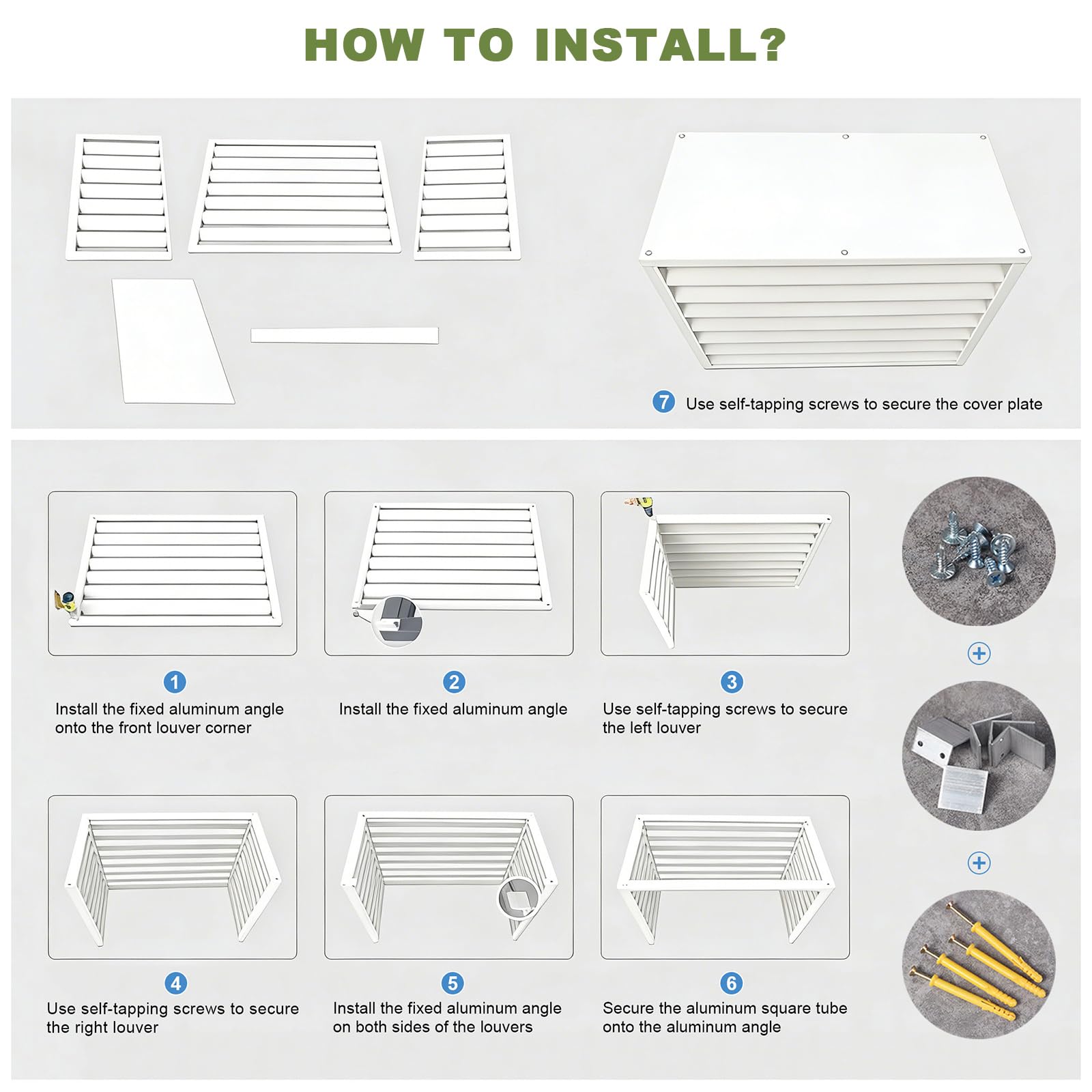 HOW TO INSTALL?

7 Use self-tapping screws to secure the cover plate

1
Install the fixed aluminum angle onto the front louver corner

2
Install the fixed aluminum angle

3
Use self-tapping screws to secure the left louver

4
Use self-tapping screws to secure the right louver

5
Install the fixed aluminum angle on both sides of the louvers

6
Secure the aluminum square tube onto the aluminum angle

+

+