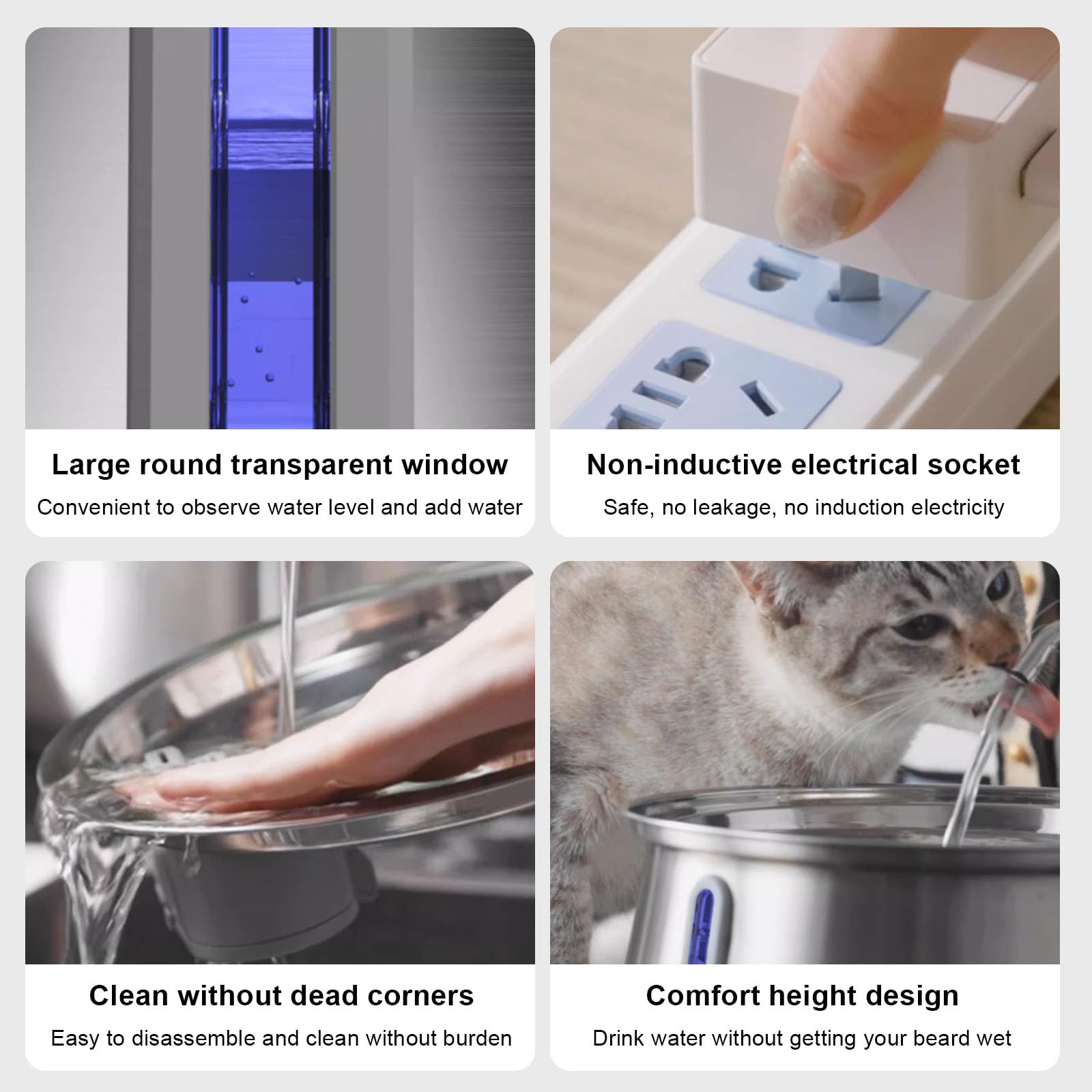 Large round transparent window
Convenient to observe water level and add water

Non-inductive electrical socket
Safe, no leakage, no induction electricity

Clean without dead corners
Easy to disassemble and clean without burden

Comfort height design
Drink water without getting your beard wet