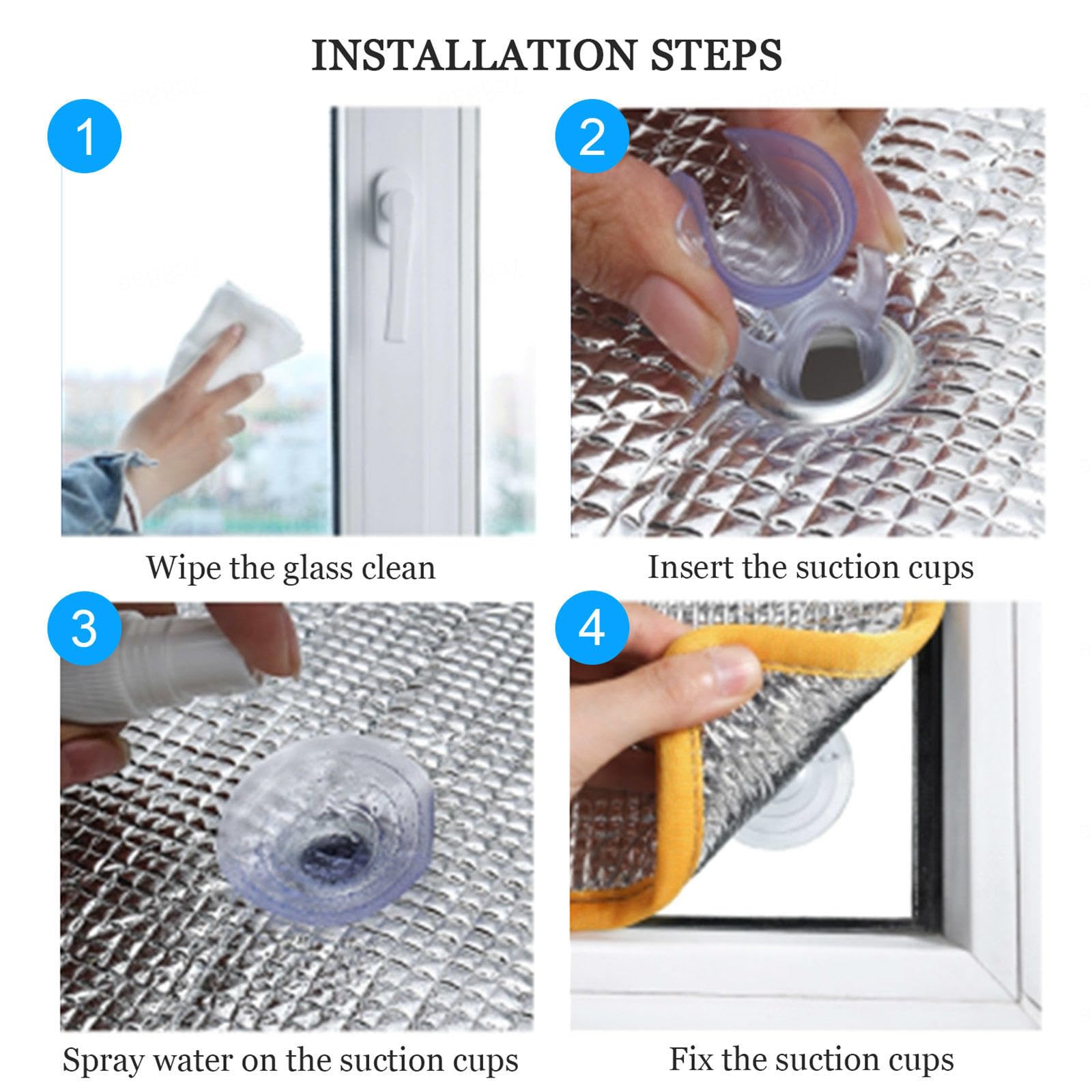 INSTALLATION STEPS

1

Wipe the glass clean

2

Insert the suction cups

3

Spray water on the suction cups

4

Fix the suction cups