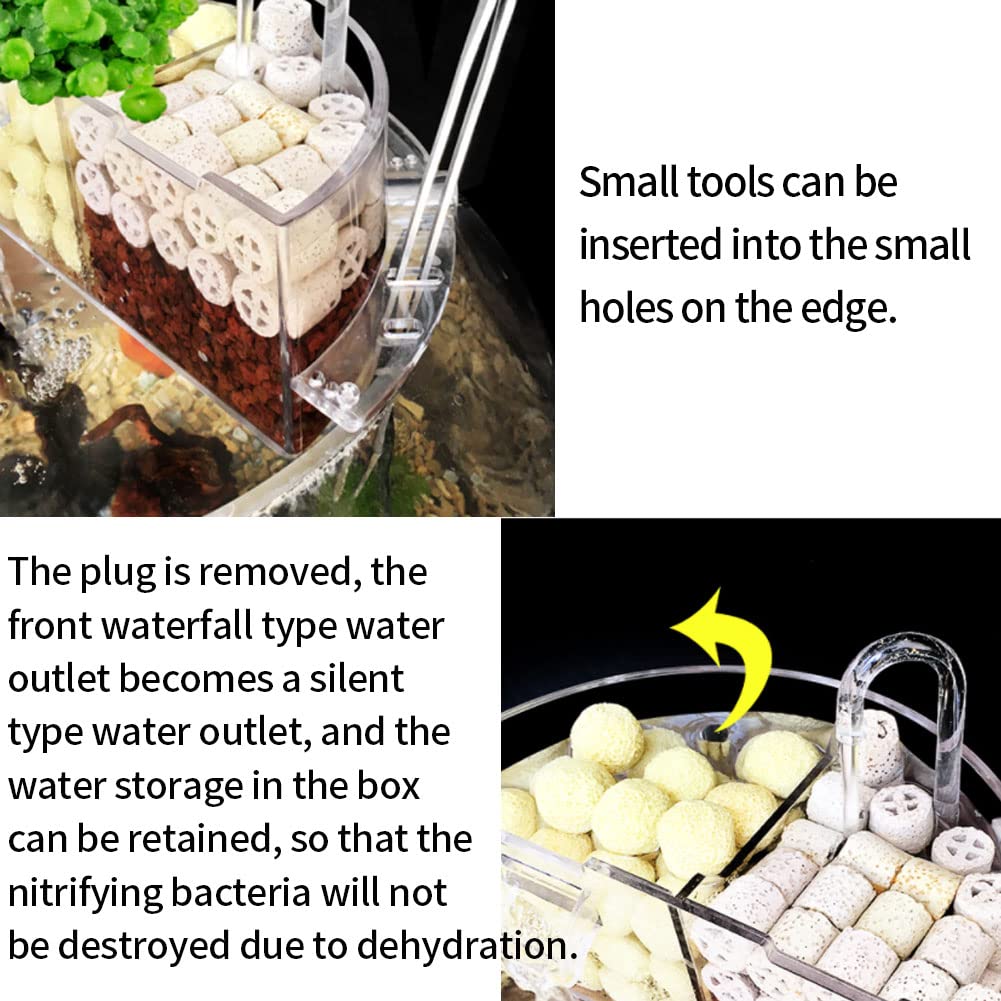 Small tools can be inserted into the small holes on the edge.

The plug is removed, the front waterfall type water outlet becomes a silent type water outlet, and the water storage in the box can be retained, so that the nitrifying bacteria will not be destroyed due to dehydration.