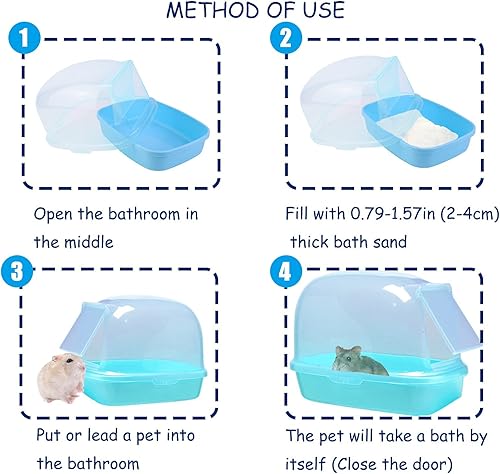 METHOD OF USE

1

Open the bathroom in the middle

2

Fill with 0.79-1.57in (2-4cm) thick bath sand

3

Put or lead a pet into the bathroom

4

The pet will take a bath by itself (Close the door)