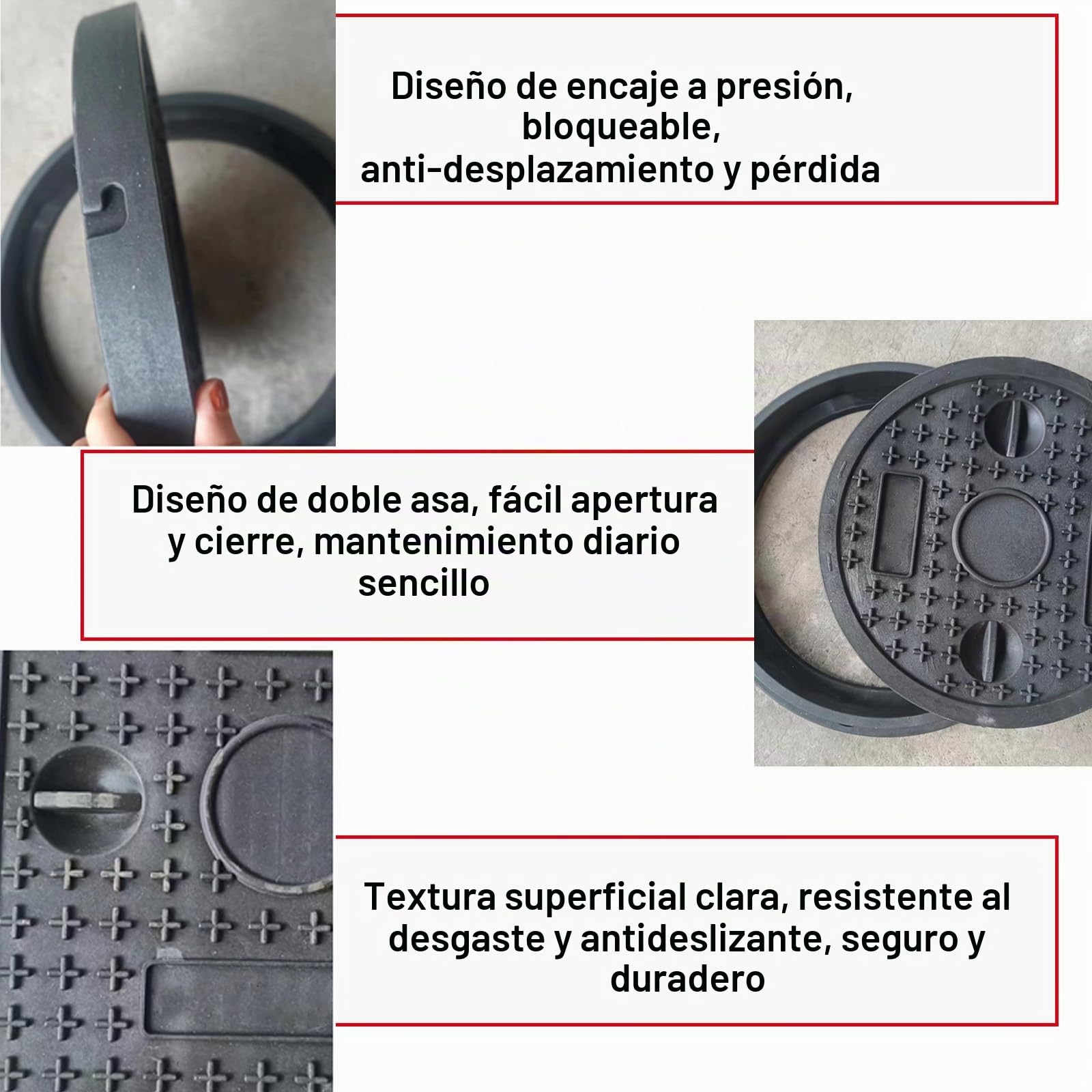 Diseño de encaje a presión, bloqueable, anti-desplazamiento y pérdida

Diseño de doble asa, fácil apertura y cierre, mantenimiento diario sencillo

Textura superficial clara, resistente al desgaste y antideslizante, seguro y duradero