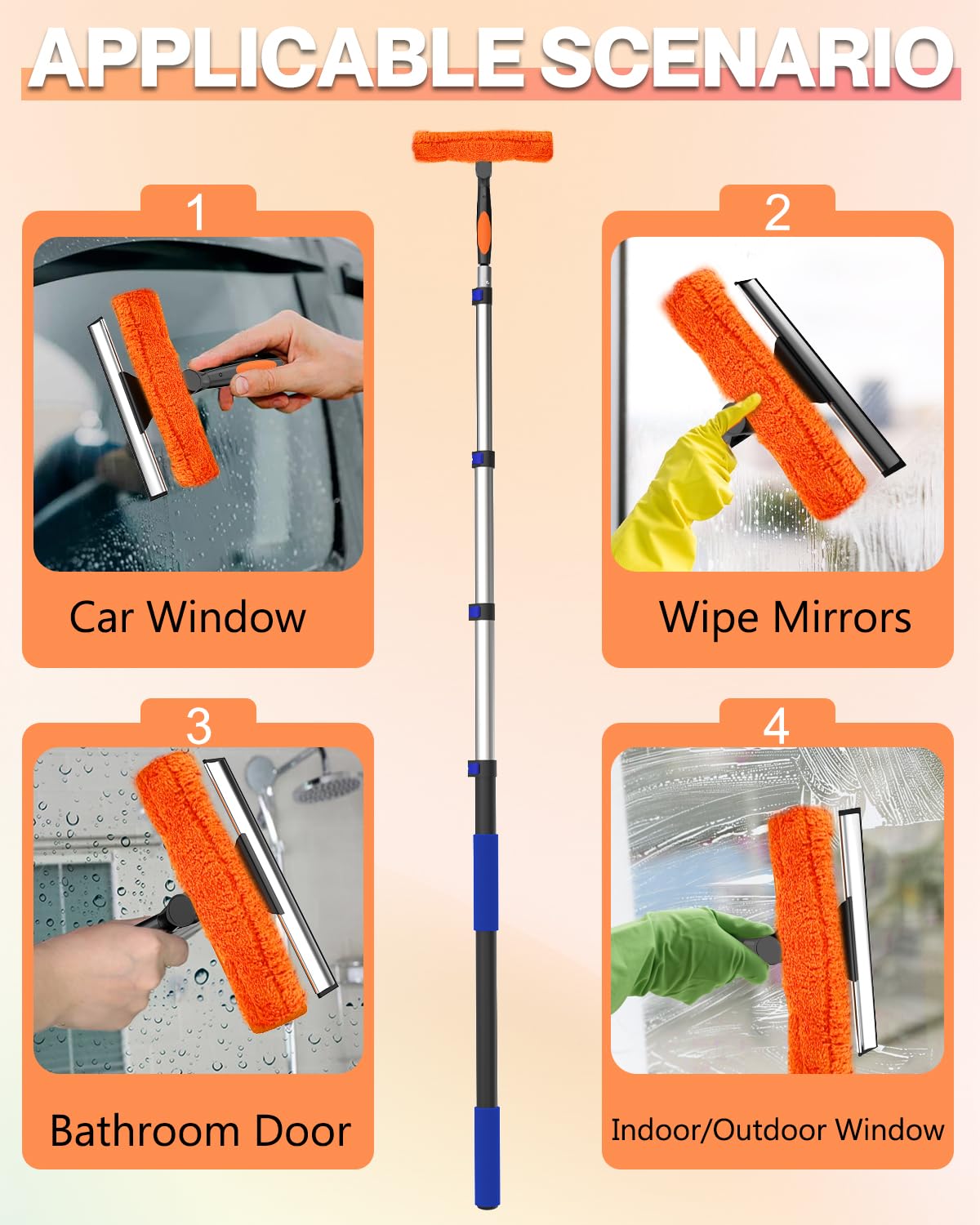 APPLICABLE SCENARIO

1

Car Window

2

Wipe Mirrors

3

Bathroom Door

4

Indoor/Outdoor Window