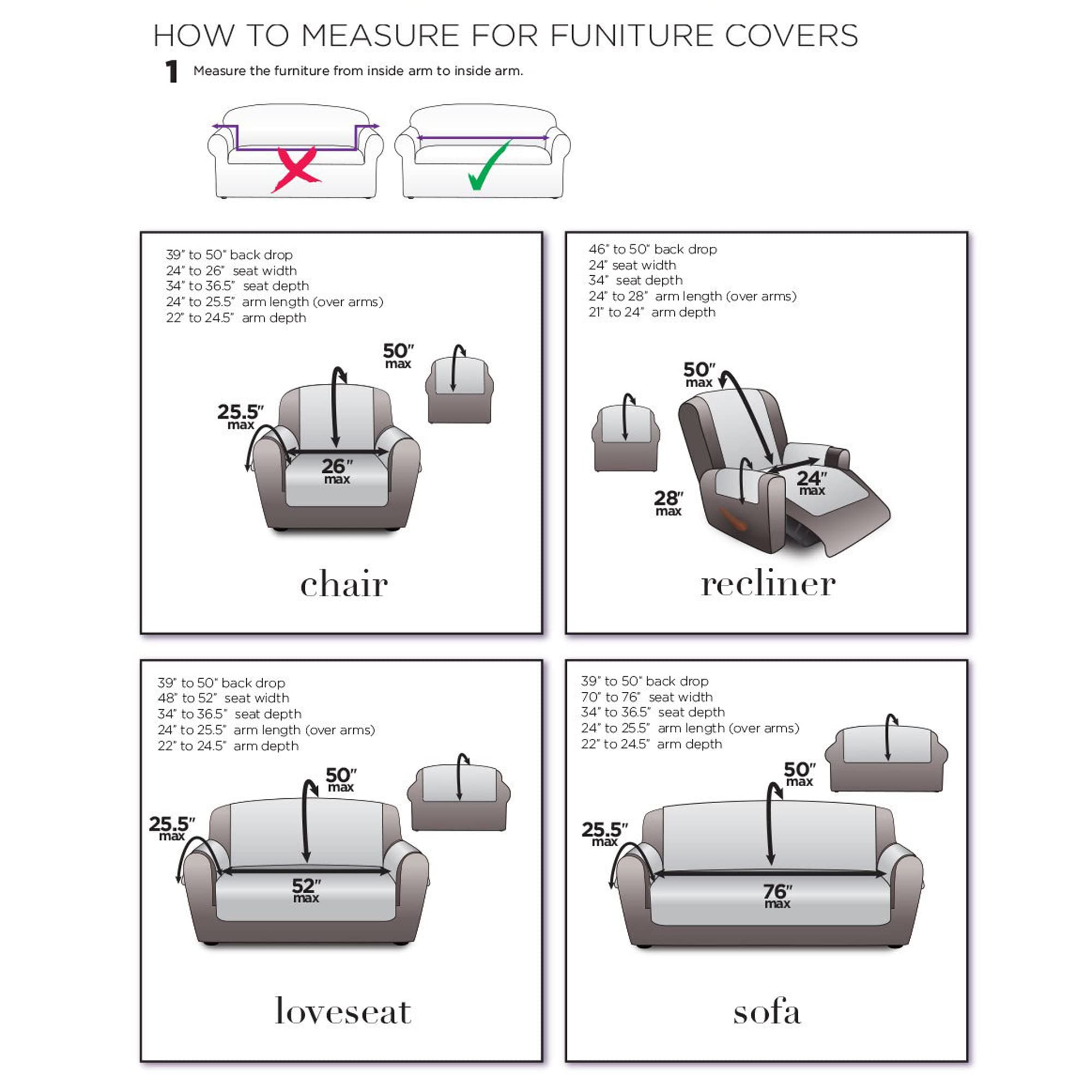 HOW TO MEASURE FOR FUNITURE COVERS

1 Measure the furniture from inside arm to inside arm.

39" to 50" back drop
24" to 26" seat width
34" to 36.5" seat depth
24" to 25.5" arm length (over arms)
22" to 24.5" arm depth

50" max

25.5" max

26" max

chair

46" to 50" back drop
24" seat width
34" seat depth
24" to 28" arm length (over arms)
21" to 24" arm depth

50" max

24" max

28" max

recliner

39" to 50" back drop
48" to 52" seat width
34" to 36.5" seat depth
24" to 25.5" arm length (over arms)
22" to 24.5" arm depth

50" max

25.5" max

52" max

loveseat

39" to 50" back drop
70" to 76" seat width
34" to 36.5" seat depth
24" to 25.5" arm length (over arms)
22" to 24.5" arm depth

50" max

25.5" max

76" max

sofa