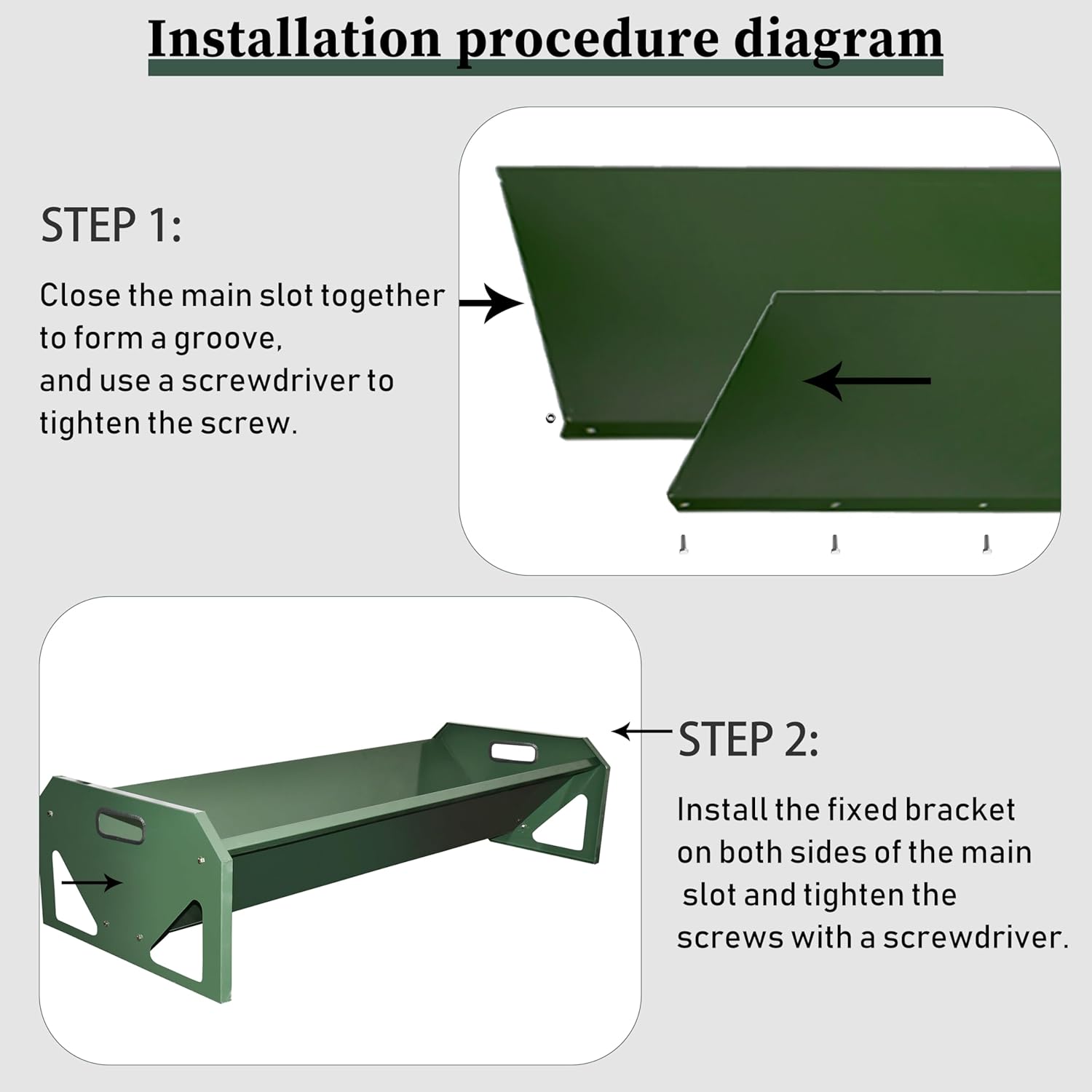 Installation procedure diagram

STEP 1:

Close the main slot together to form a groove, and use a screwdriver to tighten the screw.

STEP 2:

Install the fixed bracket on both sides of the main slot and tighten the screws with a screwdriver.